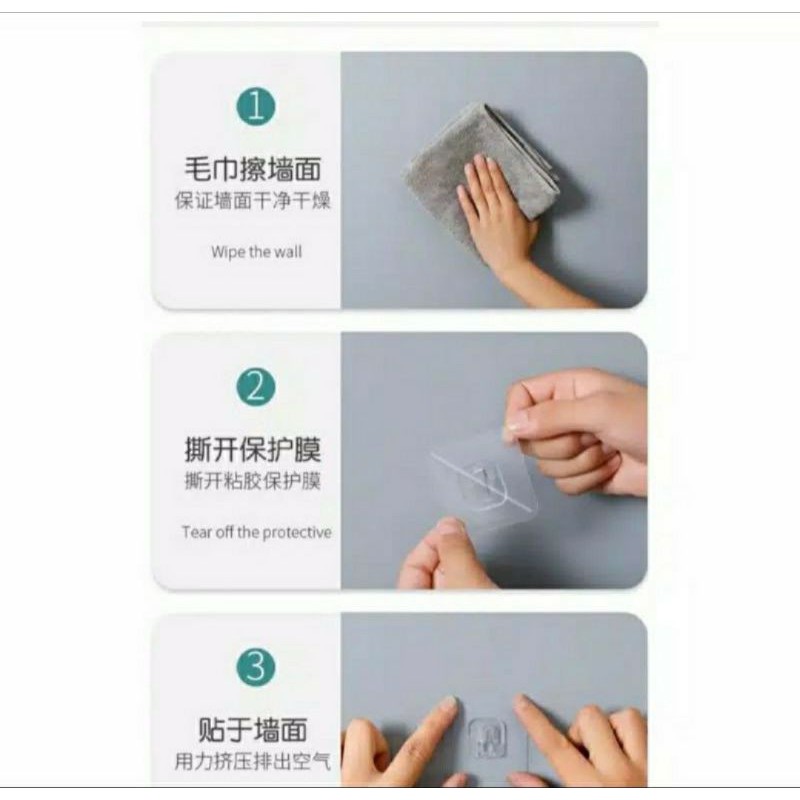 1

毛巾擦墙面
保证墙面干净干燥

Wipe the wall

2

撕开保护膜
撕开粘胶保护膜

Tear off the protective

3

贴于墙面
用力挤压排出空气