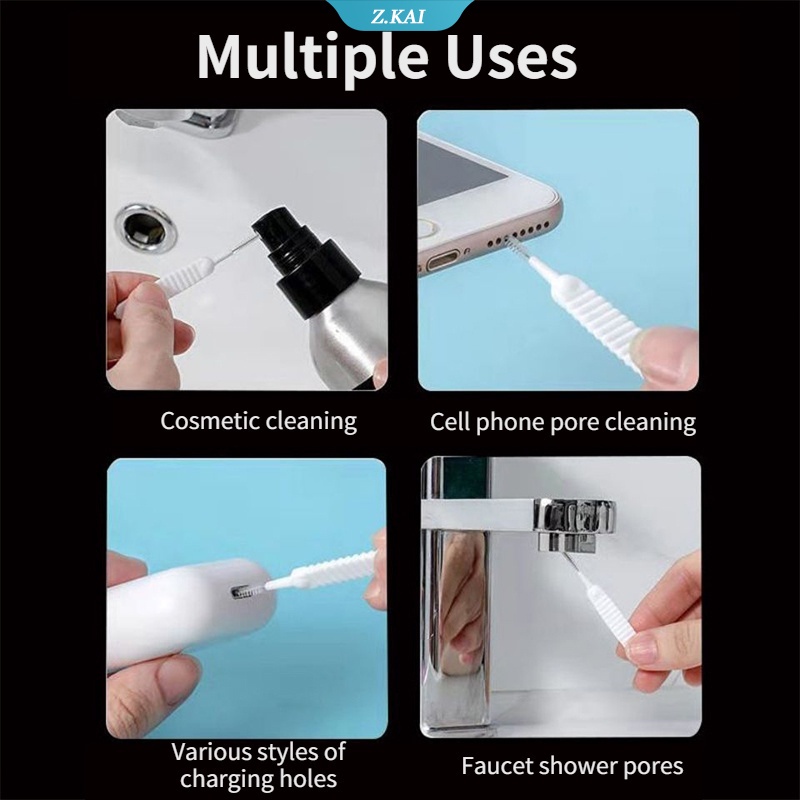 Z.KAI

Multiple Uses

Cosmetic cleaning

Cell phone pore cleaning

Various styles of charging holes

Faucet shower pores