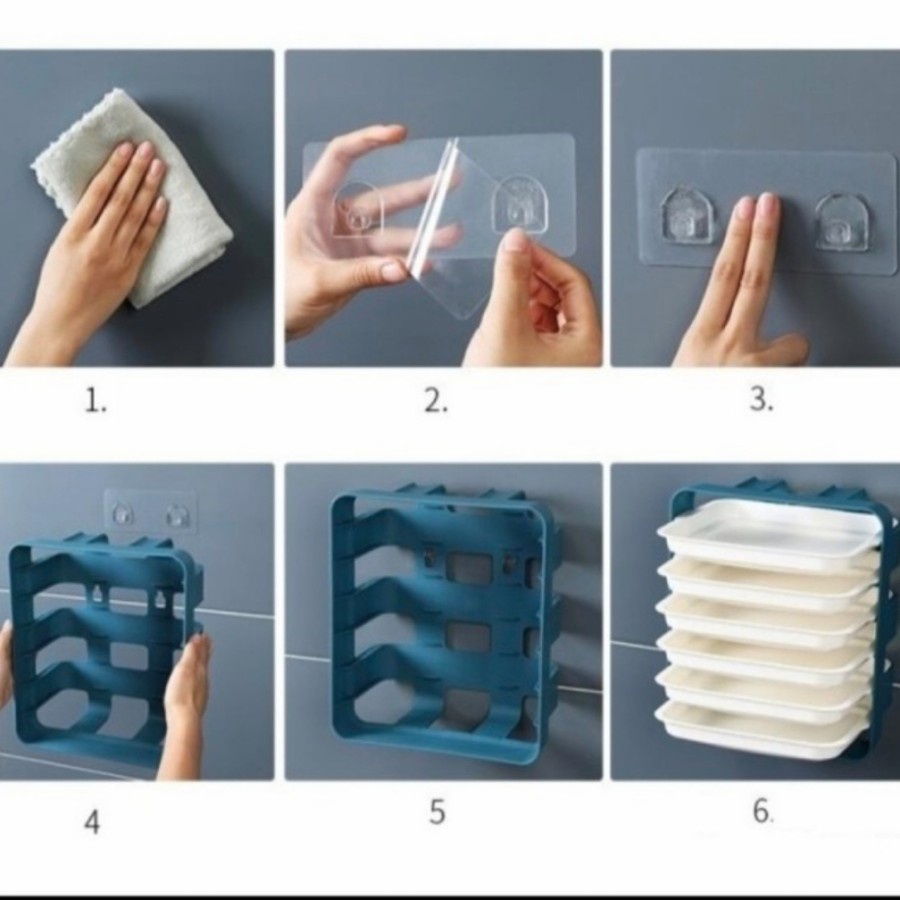 1.

2.

3.

4

5

6.