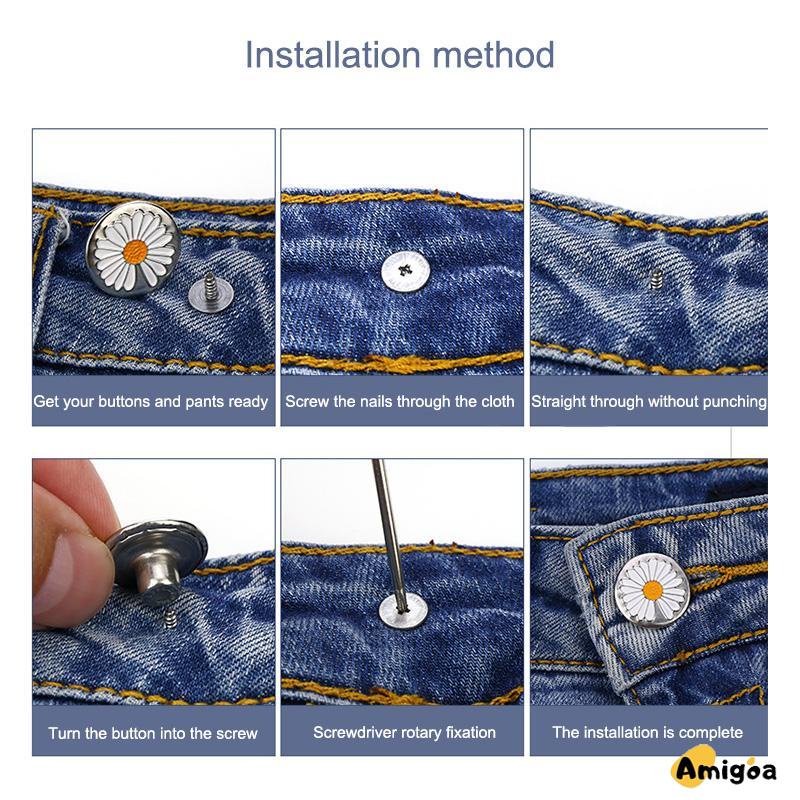 Installation method

Get your buttons and pants ready

Screw the nails through the cloth

Straight through without punching

Turn the button into the screw

Screwdriver rotary fixation

The installation is complete

Amigoa