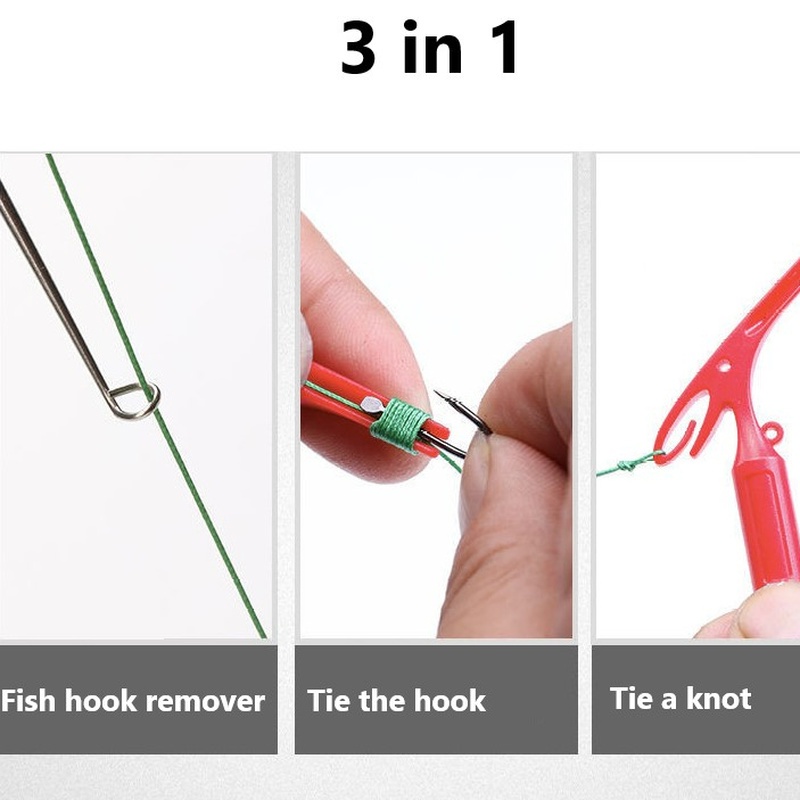 3 in 1

Fish hook remover

Tie the hook

Tie a knot