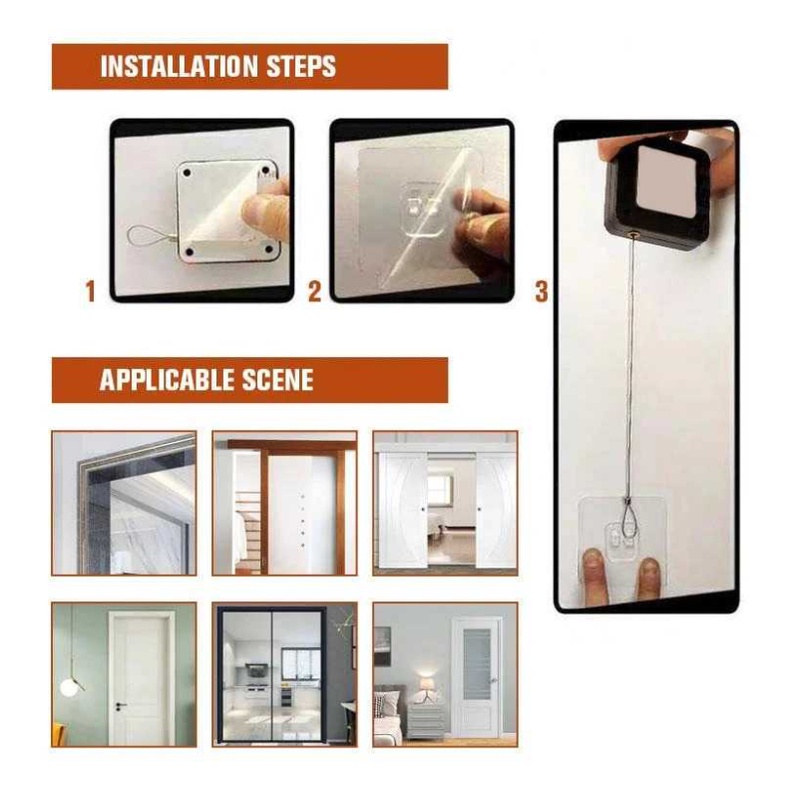 INSTALLATION STEPS

1

2

3

APPLICABLE SCENE