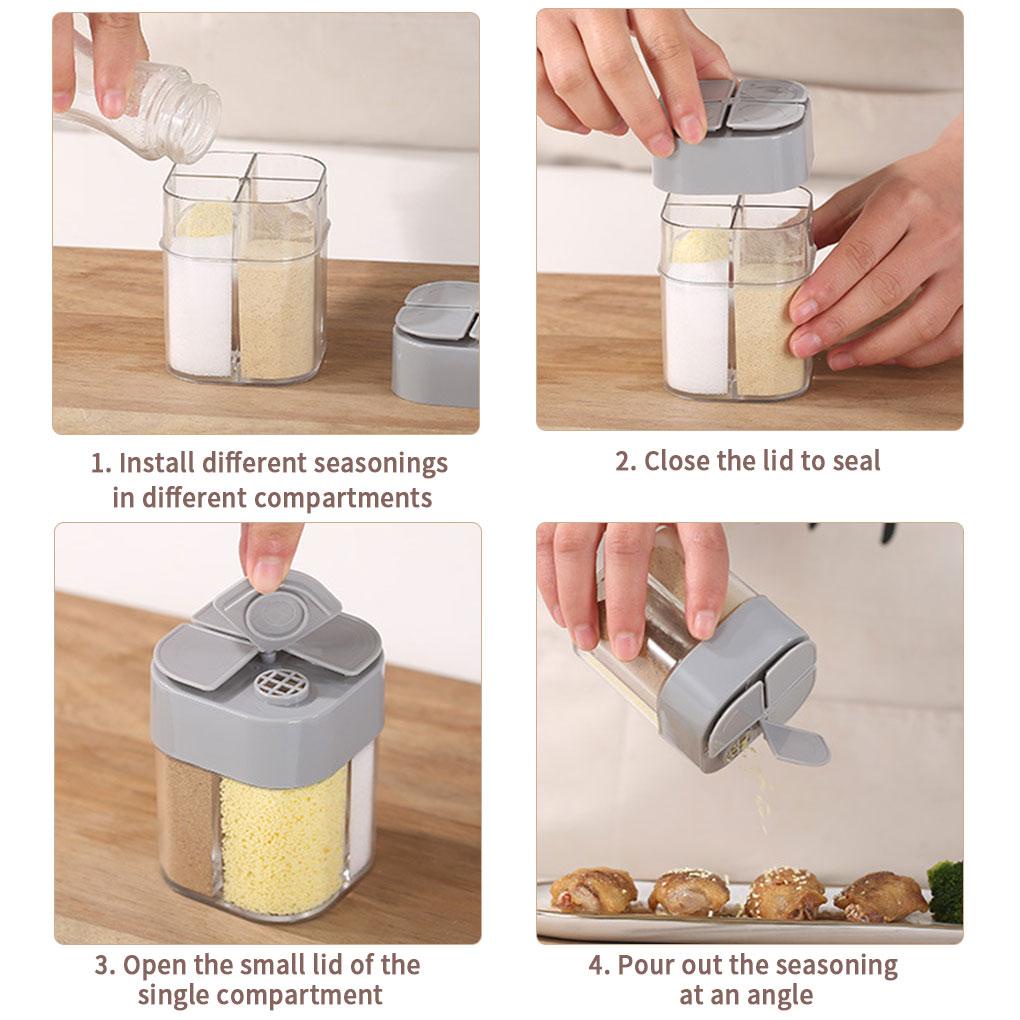 1. Install different seasonings in different compartments

2. Close the lid to seal

3. Open the small lid of the single compartment

4. Pour out the seasoning at an angle