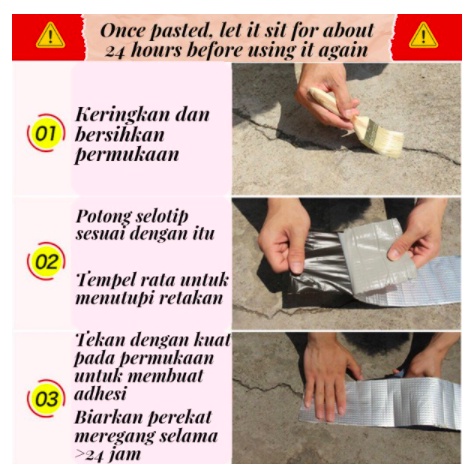 Once pasted, let it sit for about 24 hours before using it again

01
Keringkan dan bersihkan permukaan

02
Potong selotip sesuai dengan itu

Tempel rata untuk menutupi retakan

03
Tekan dengan kuat pada permukaan untuk membuat adhesi
Biarkan perekat meregang selama >24 jam