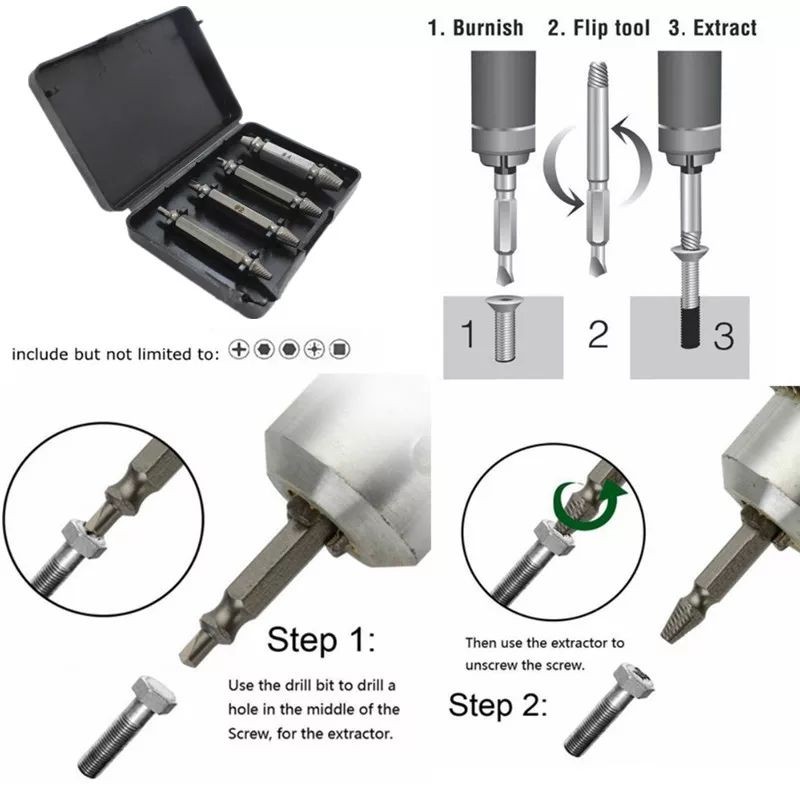 1. Burnish 2. Flip tool 3. Extract

1 2 3

include but not limited to:

Step 1:

Use the drill bit to drill a hole in the middle of the Screw, for the extractor.

Then use the extractor to unscrew the screw.

Step 2: