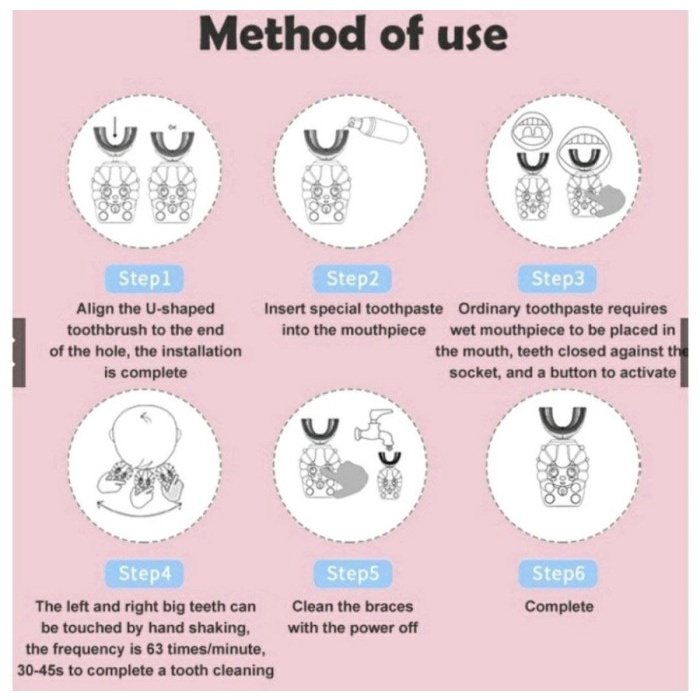 Method of use

Step1

Align the U-shaped toothbrush to the end of the hole, the installation is complete

Step2

Insert special toothpaste into the mouthpiece

Step3

Ordinary toothpaste requires wet mouthpiece to be placed in the mouth, teeth closed against the socket, and a button to activate

Step4

The left and right big teeth can be touched by hand shaking, the frequency is 63 times/minute, 30-45s to complete a tooth cleaning

Step5

Clean the braces with the power off

Step6

Complete