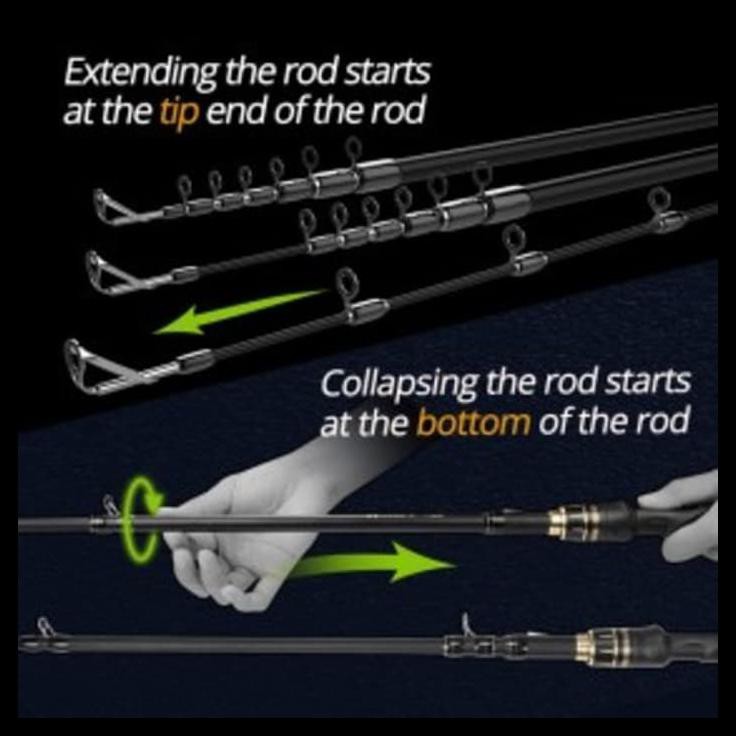 Extending the rod starts at the tip end of the rod

Collapsing the rod starts at the bottom of the rod