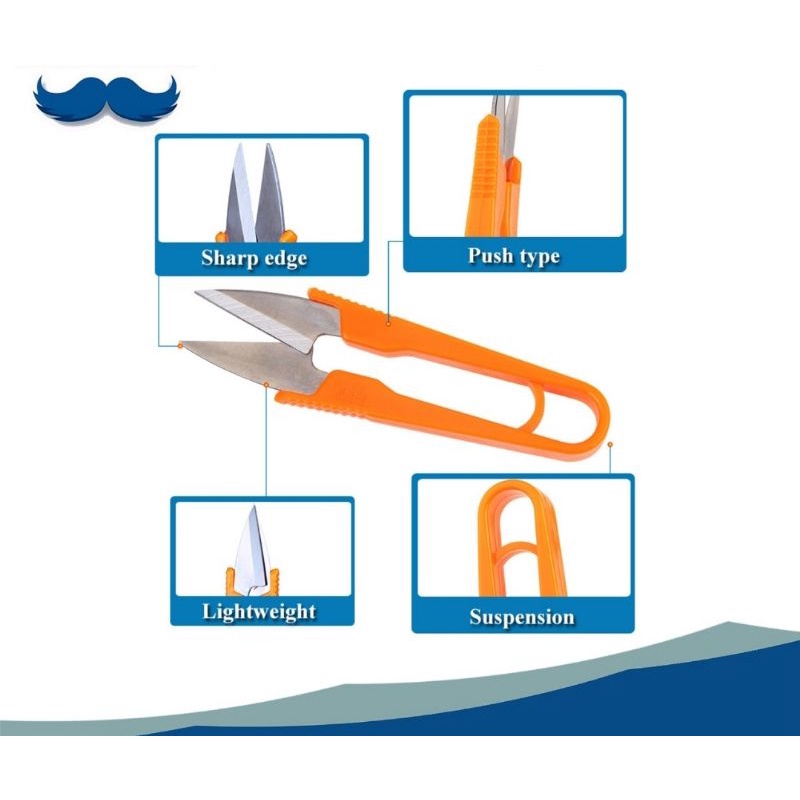 Sharp edge

Push type

Lightweight

Suspension