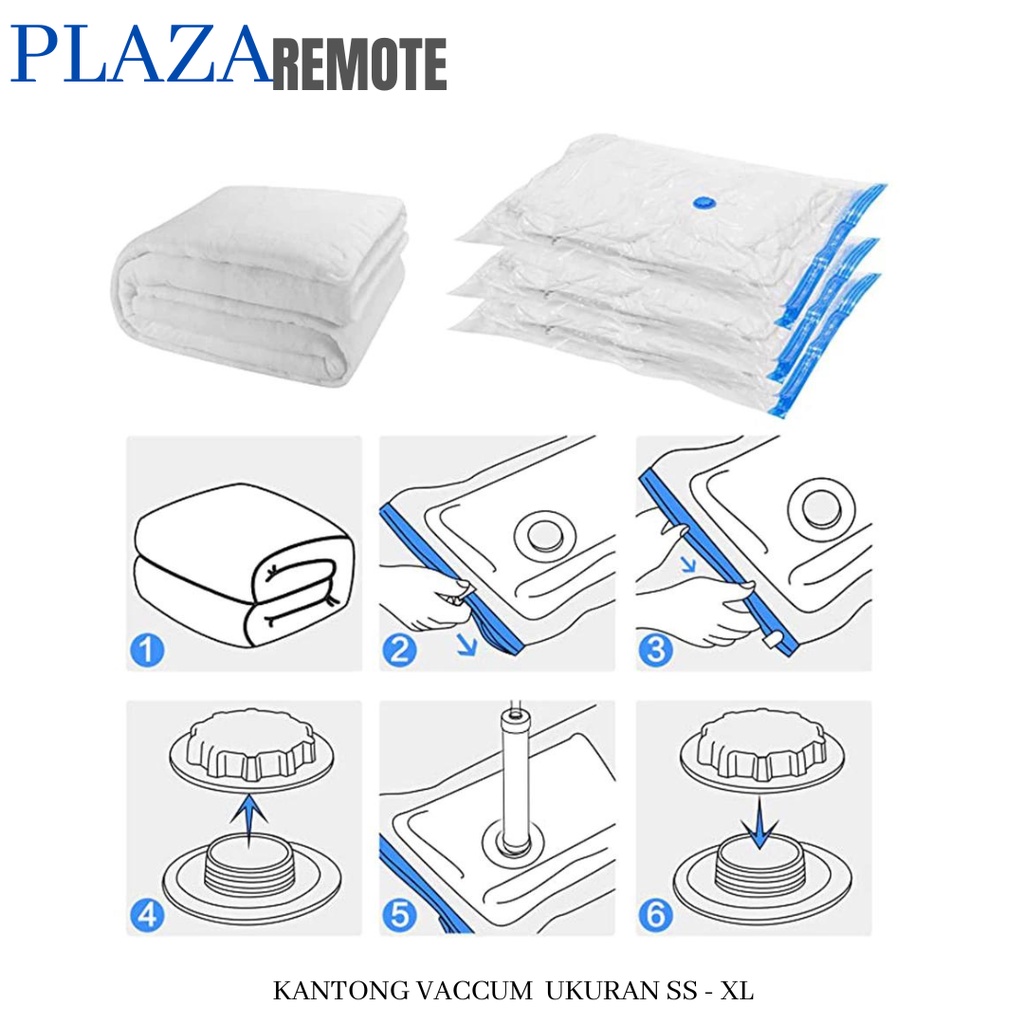 PLAZAREMOTE

1

2

3

4

5

6

KANTONG VACCUM UKURAN SS - XL