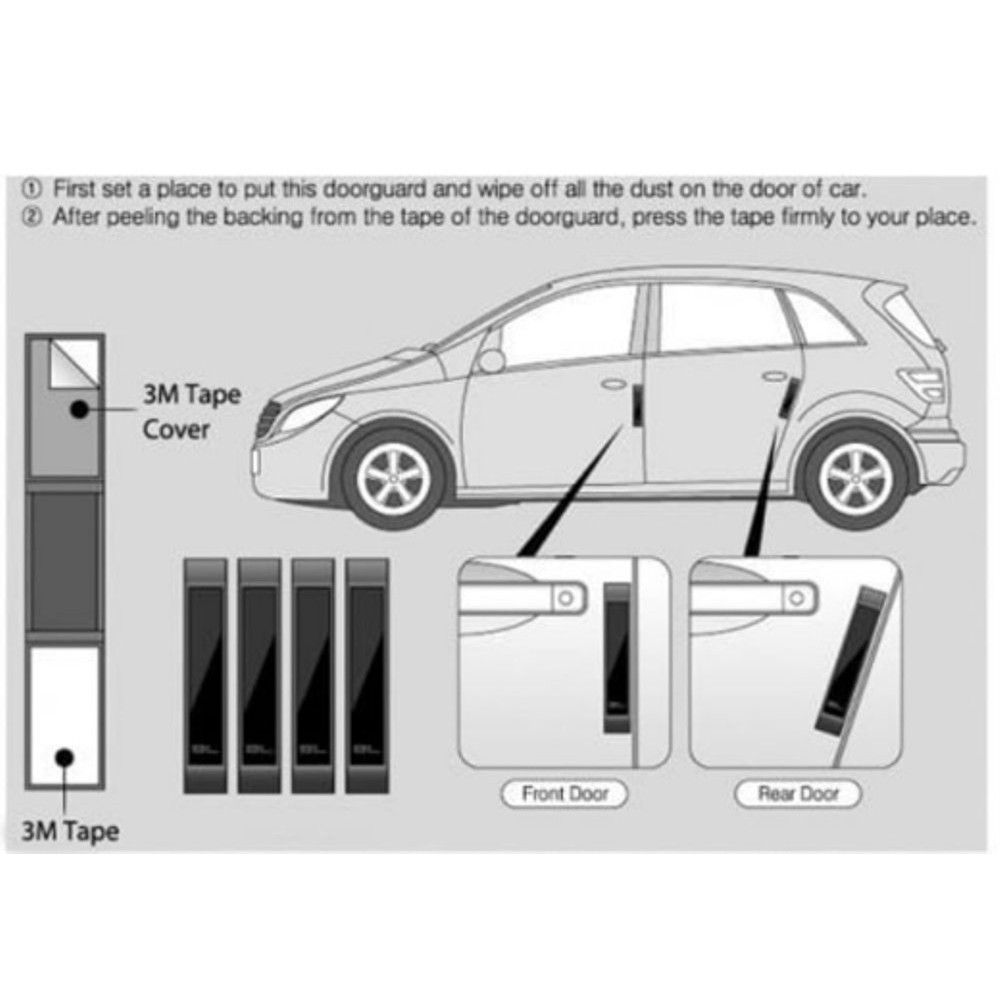 ① First set a place to put this doorguard and wipe off all the dust on the door of car.
② After peeling the backing from the tape of the doorguard, press the tape firmly to your place.

3M Tape Cover

3M Tape

Front Door

Rear Door