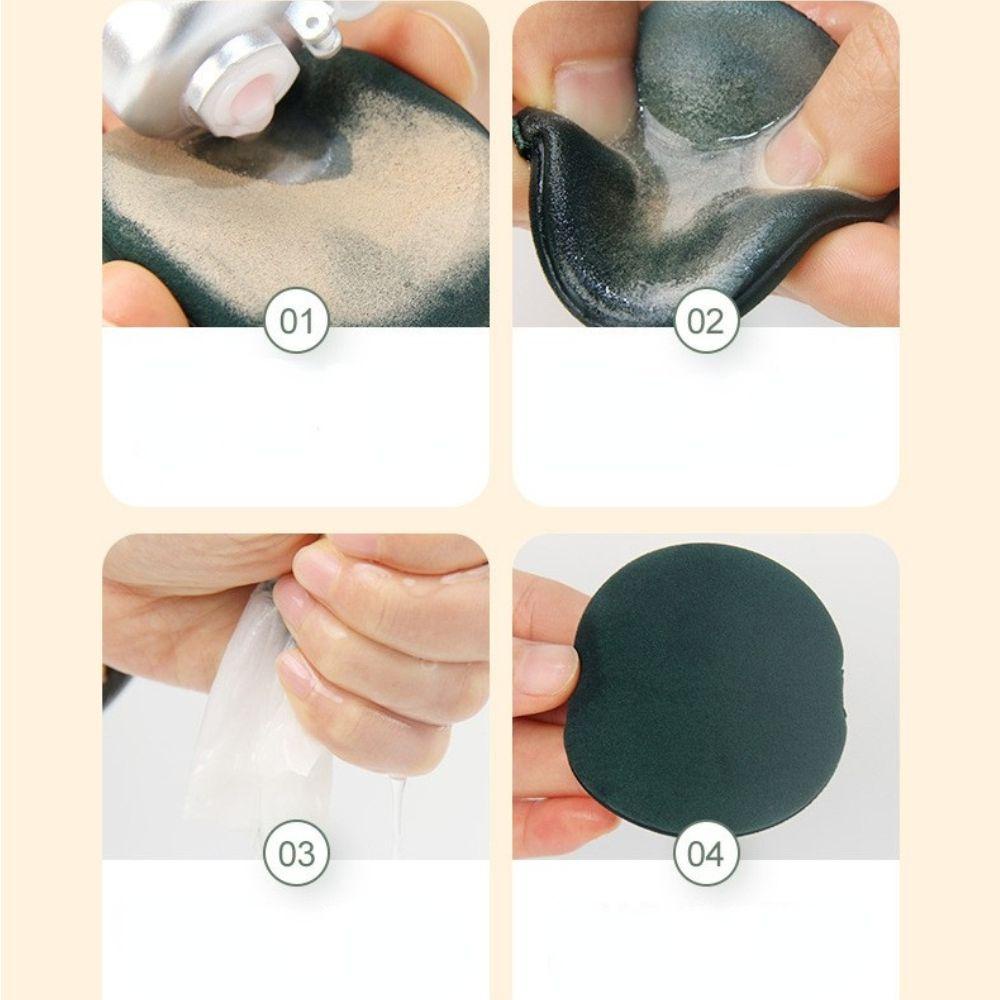 01

02

03

04