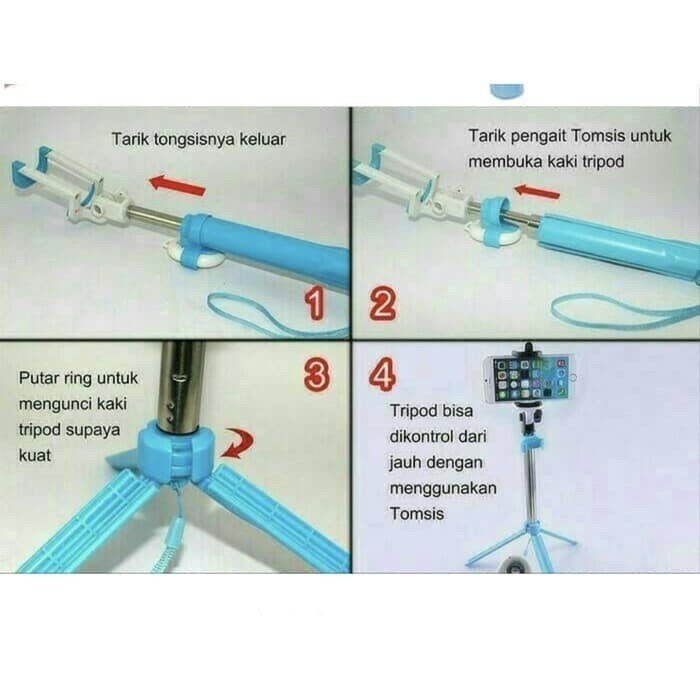 Tarik tongsisnya keluar

1

Tarik pengait Tomsis untuk membuka kaki tripod

2

Putar ring untuk mengunci kaki tripod supaya kuat

3

4

Tripod bisa dikontrol dari jauh dengan menggunakan Tomsis