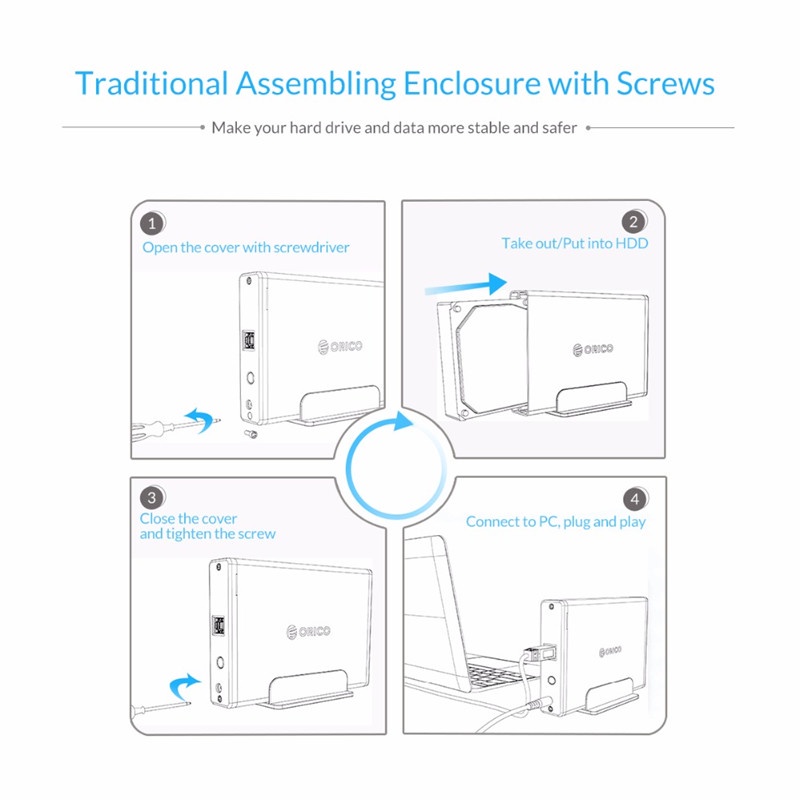 Traditional Assembling Enclosure with Screws

Make your hard drive and data more stable and safer

1
Open the cover with screwdriver

ORICO

2
Take out/Put into HDD

ORICO

3
Close the cover and tighten the screw

ORICO

4
Connect to PC, plug and play

ORICO