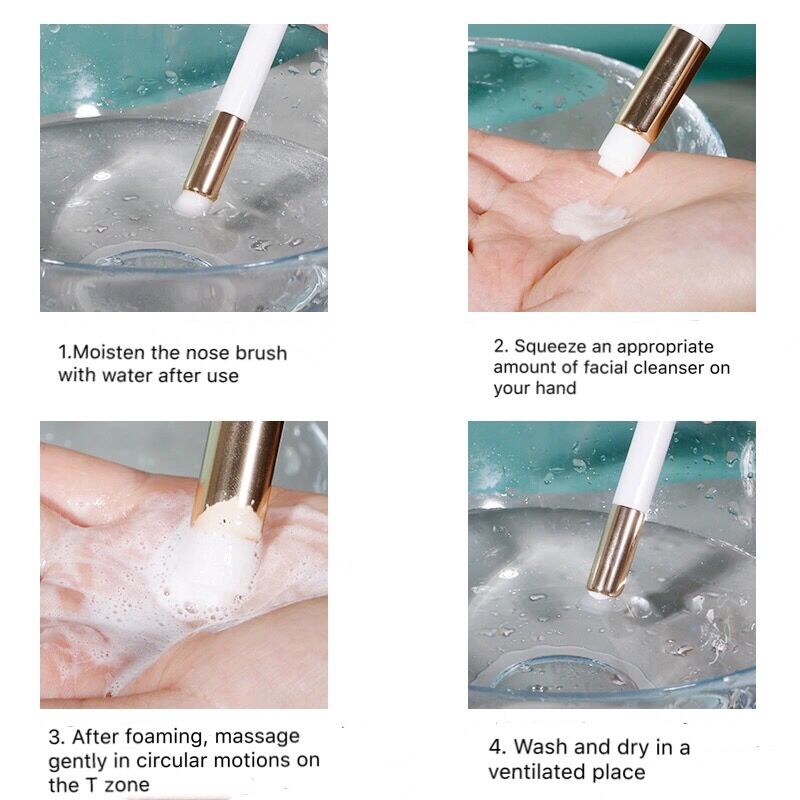 1.Moisten the nose brush with water after use

2. Squeeze an appropriate amount of facial cleanser on your hand

3. After foaming, massage gently in circular motions on the T zone

4. Wash and dry in a ventilated place