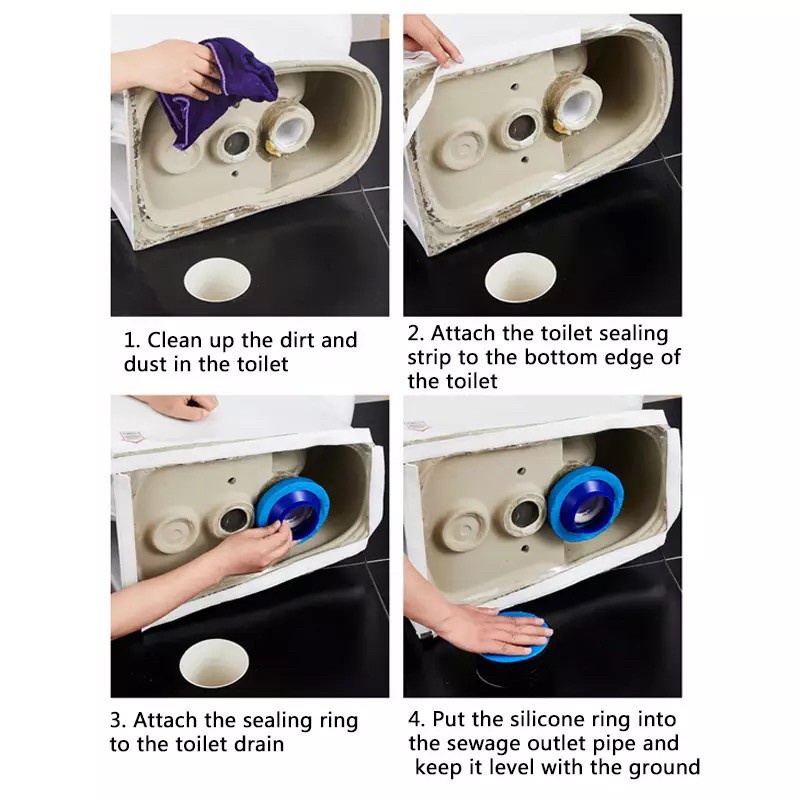 1. Clean up the dirt and dust in the toilet

2. Attach the toilet sealing strip to the bottom edge of the toilet

3. Attach the sealing ring to the toilet drain

4. Put the silicone ring into the sewage outlet pipe and keep it level with the ground