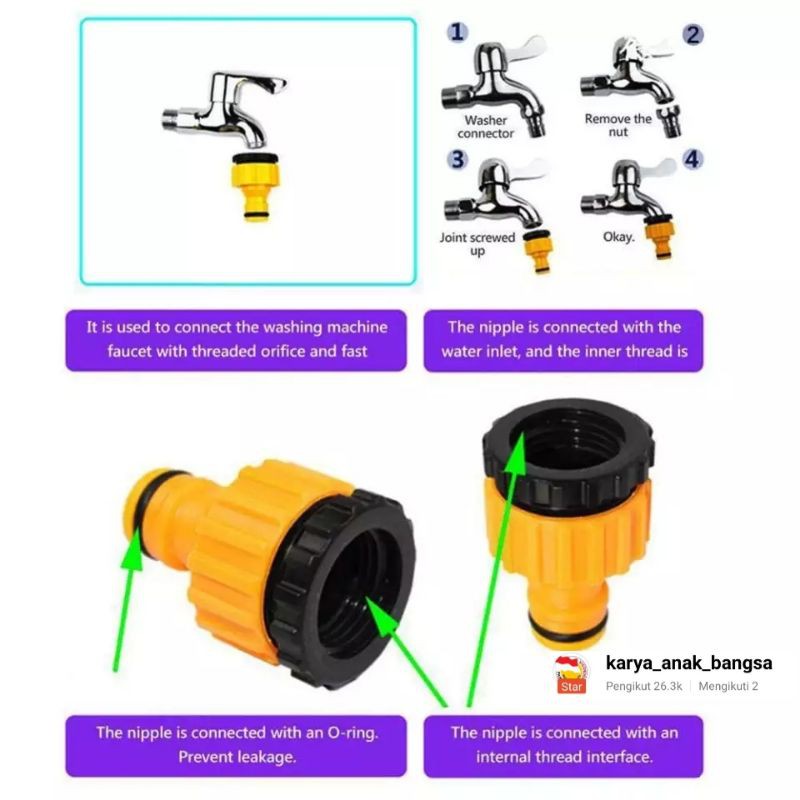 1
Washer connector

2
Remove the nut

3
Joint screwed up

4
Okay.

It is used to connect the washing machine faucet with threaded orifice and fast

The nipple is connected with the water inlet, and the inner thread is

Star
karya_anak_bangsa
Pengikut 26.3k | Mengikuti 2

The nipple is connected with an O-ring. Prevent leakage.

The nipple is connected with an internal thread interface.