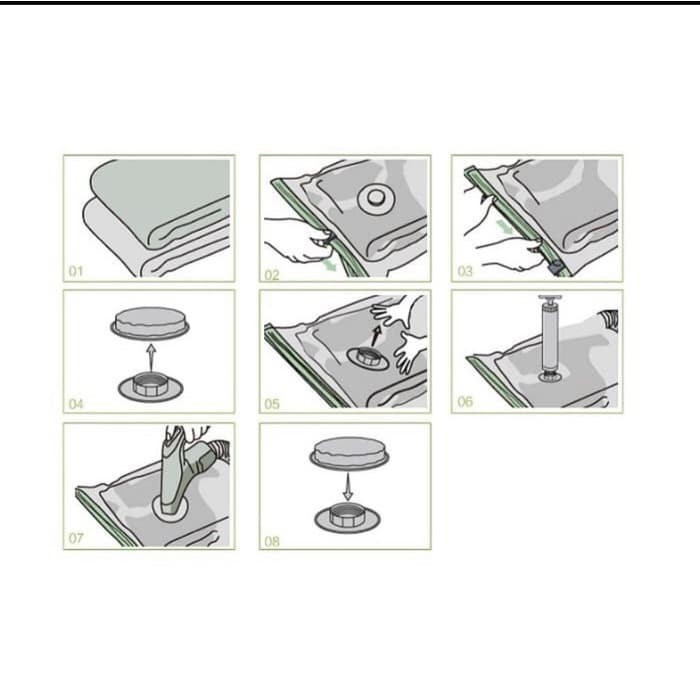 01

02

03

04

05

06

07

08