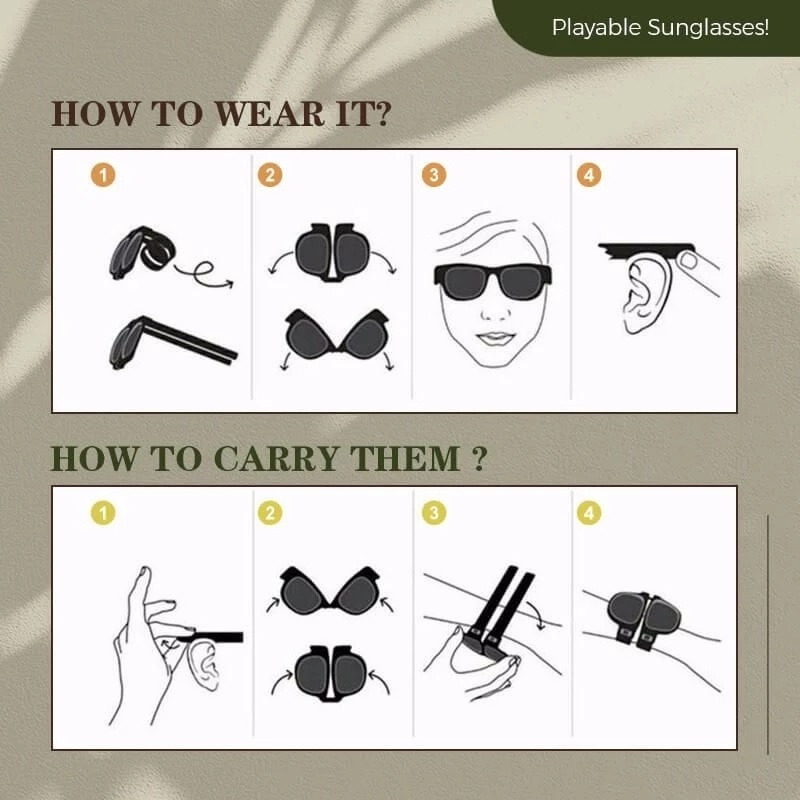 Playable Sunglasses!

HOW TO WEAR IT?

1

2

3

4

HOW TO CARRY THEM ?

1

2

3

4