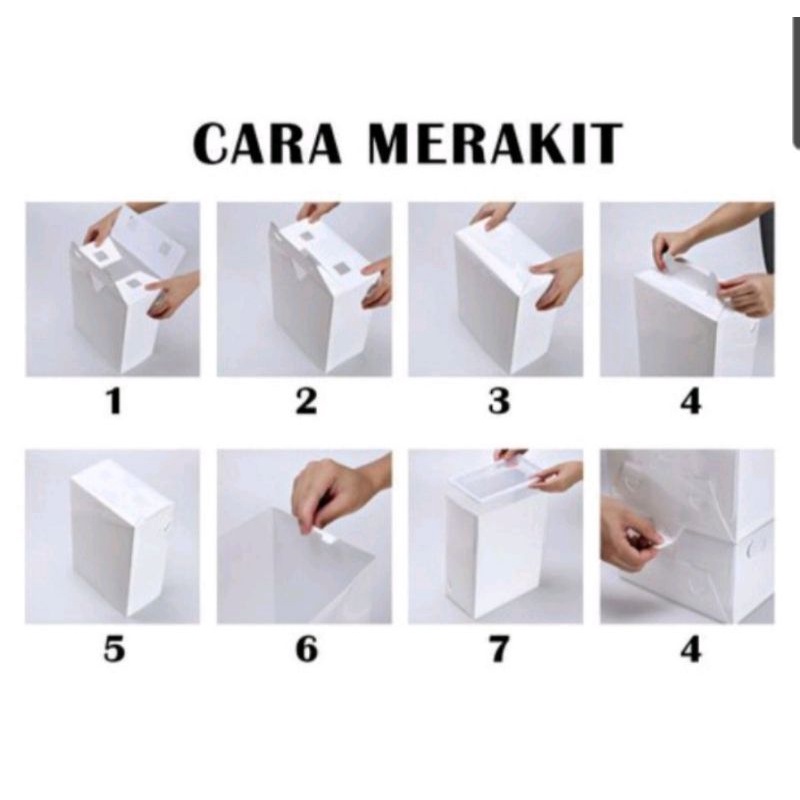 CARA MERAKIT

1 2 3 4

5 6 7 4