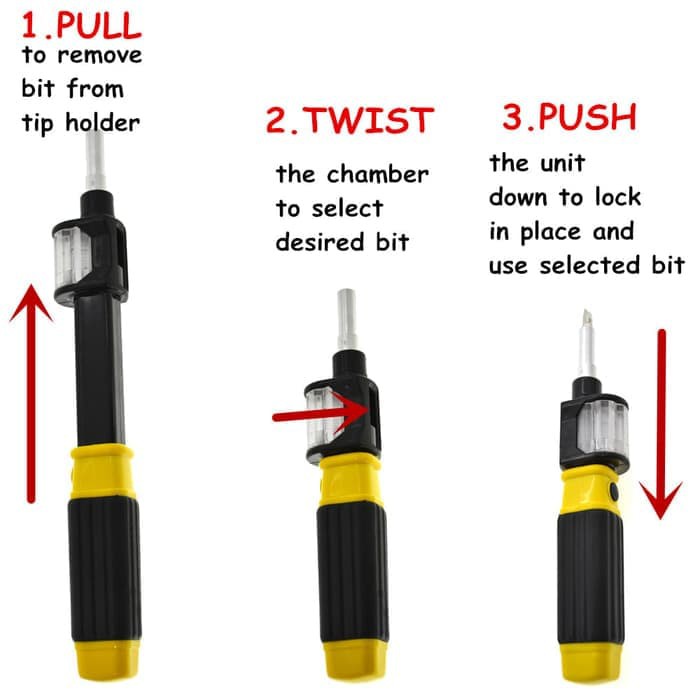 1.PULL
to remove bit from tip holder

2.TWIST
the chamber to select desired bit

3.PUSH
the unit down to lock in place and use selected bit