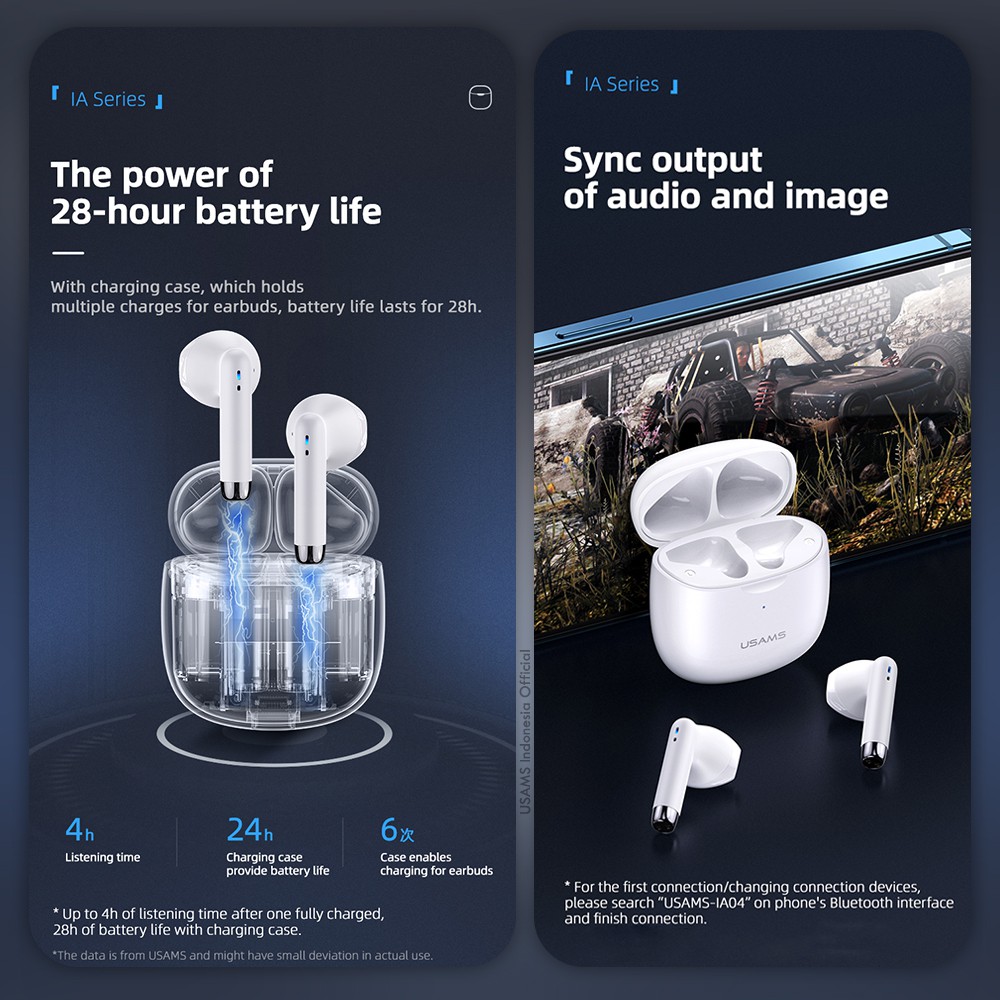 『 IA Series 』

The power of
28-hour battery life

With charging case, which holds multiple charges for earbuds, battery life lasts for 28h.

4h
Listening time

24h
Charging case provide battery life

6次
Case enables charging for earbuds

* Up to 4h of listening time after one fully charged, 28h of battery life with charging case.

*The data is from USAMS and might have small deviation in actual use.

USAMS Indonesia Official

『 IA Series 』

Sync output
of audio and image

USAMS

* For the first connection/changing connection devices, please search "USAMS-IA04" on phone's Bluetooth interface and finish connection.