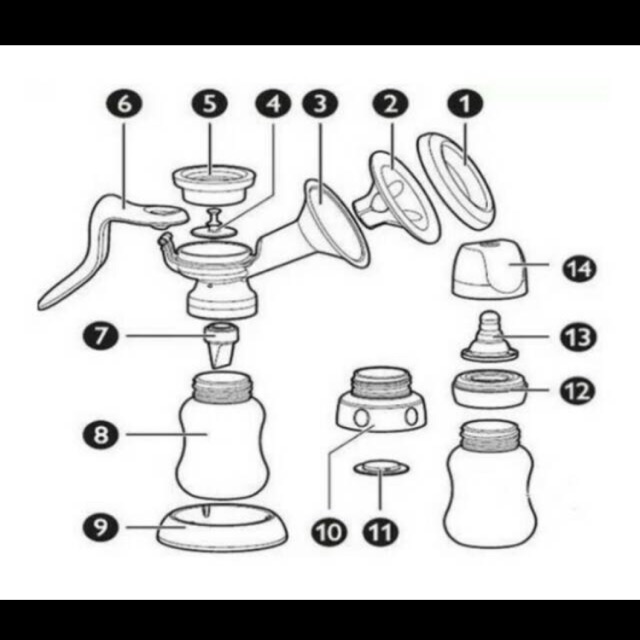 6
5
4
3
2
1
14
7
13
12
8
9
10
11