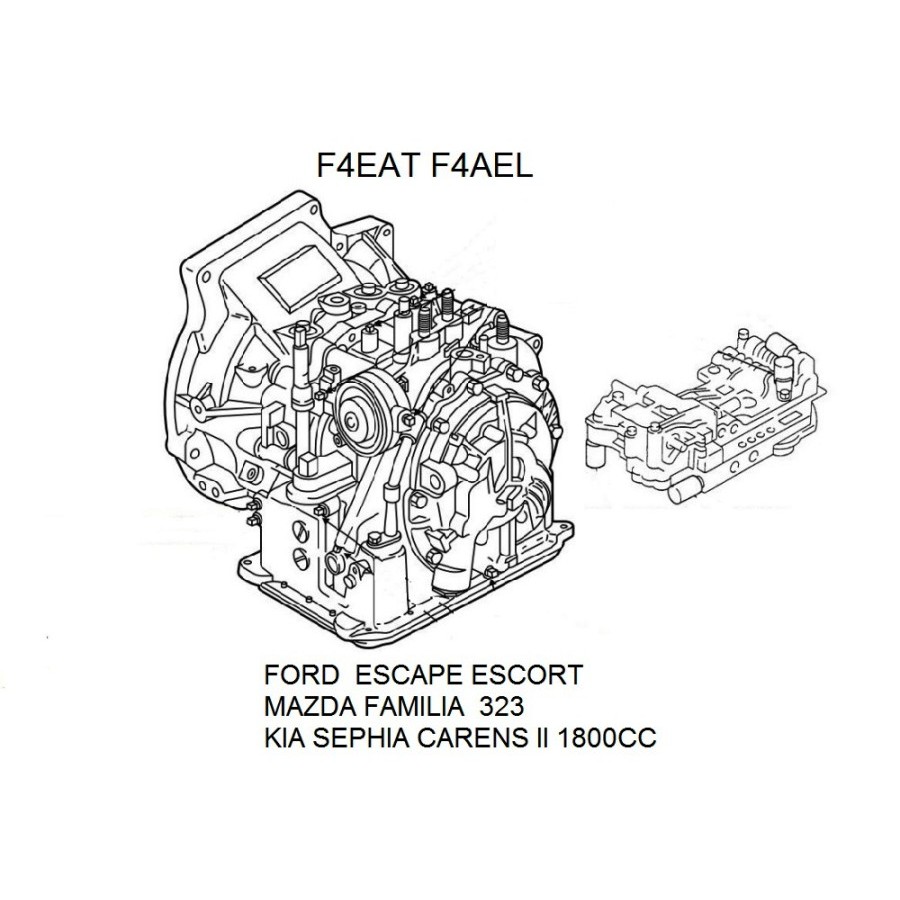 F4EAT F4AEL

FORD ESCAPE ESCORT
MAZDA FAMILIA 323
KIA SEPHIA CARENS II 1800CC