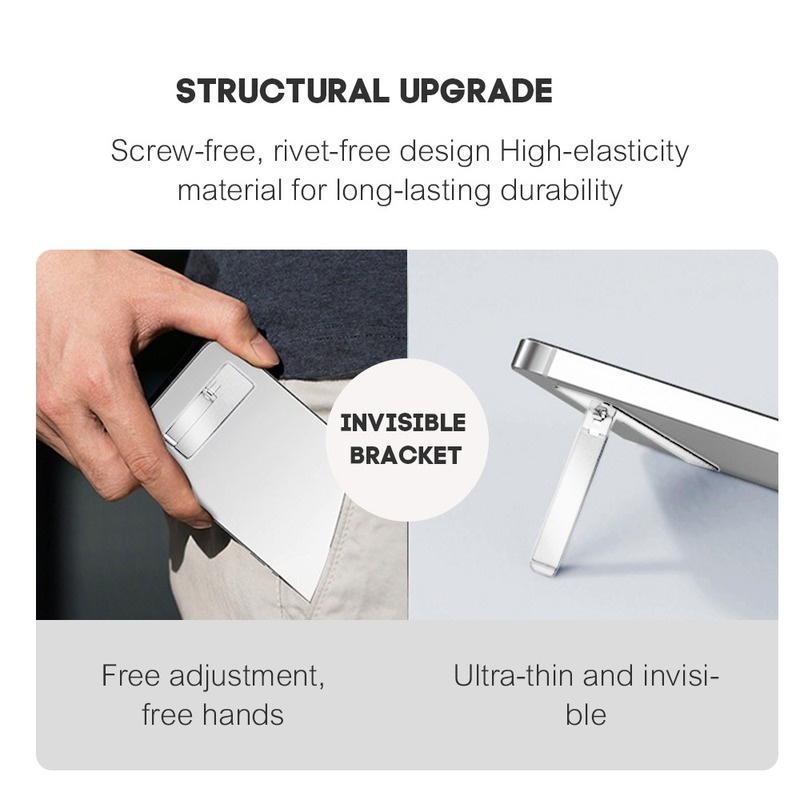 STRUCTURAL UPGRADE

Screw-free, rivet-free design High-elasticity material for long-lasting durability

INVISIBLE BRACKET

Free adjustment, free hands

Ultra-thin and invisible