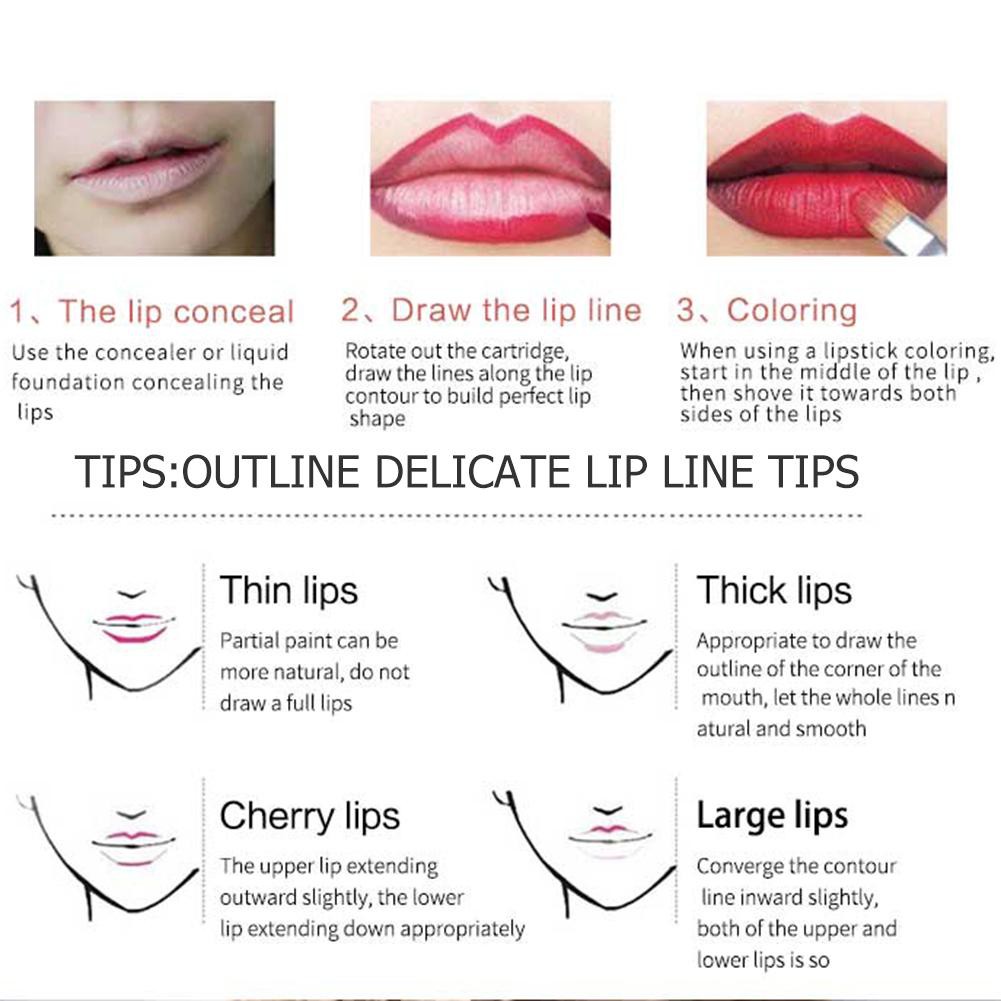 1、The lip conceal

Use the concealer or liquid foundation concealing the lips

2、Draw the lip line

Rotate out the cartridge, draw the lines along the lip contour to build perfect lip shape

3、Coloring

When using a lipstick coloring, start in the middle of the lip , then shove it towards both sides of the lips

TIPS:OUTLINE DELICATE LIP LINE TIPS

Thin lips

Partial paint can be more natural, do not draw a full lips

Thick lips

Appropriate to draw the outline of the corner of the mouth, let the whole lines n atural and smooth

Cherry lips

The upper lip extending outward slightly, the lower lip extending down appropriately

Large lips

Converge the contour line inward slightly, both of the upper and lower lips is so