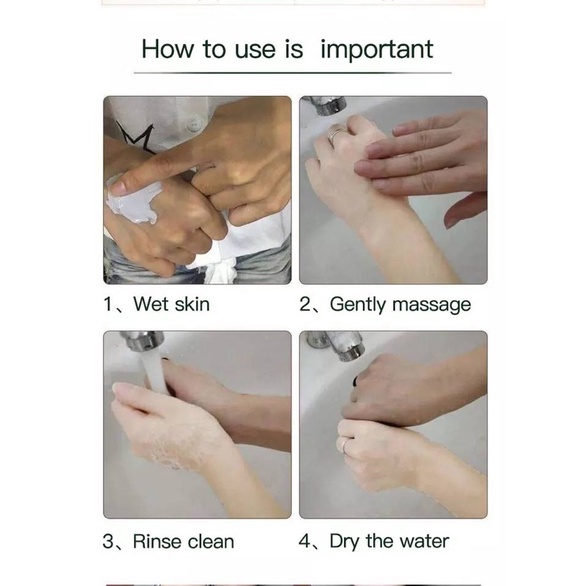 How to use is important

1、Wet skin

2、Gently massage

3、Rinse clean

4、Dry the water