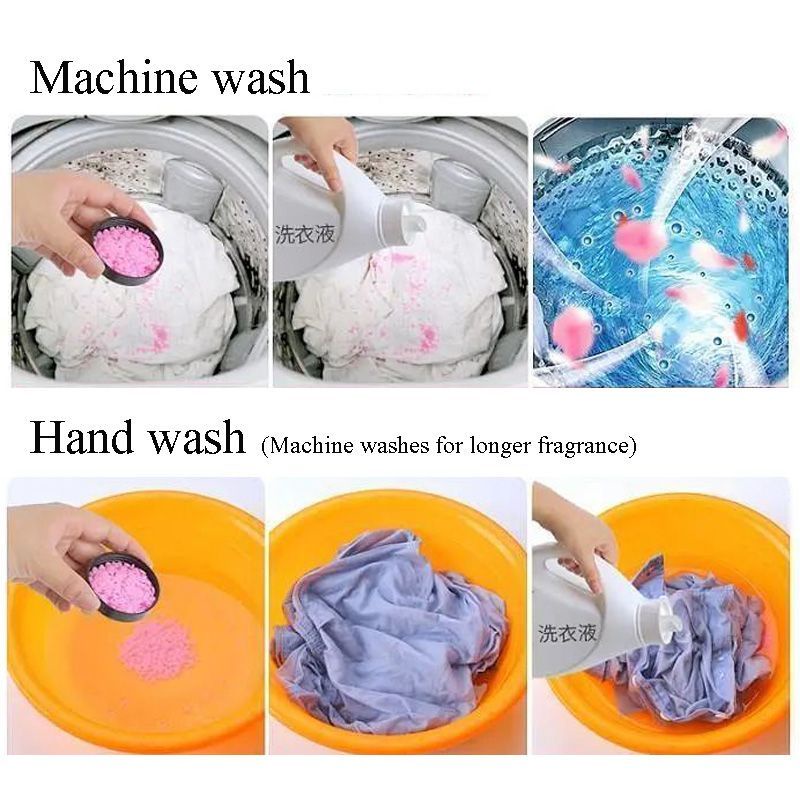 Machine wash

洗衣液

Hand wash (Machine washes for longer fragrance)

洗衣液