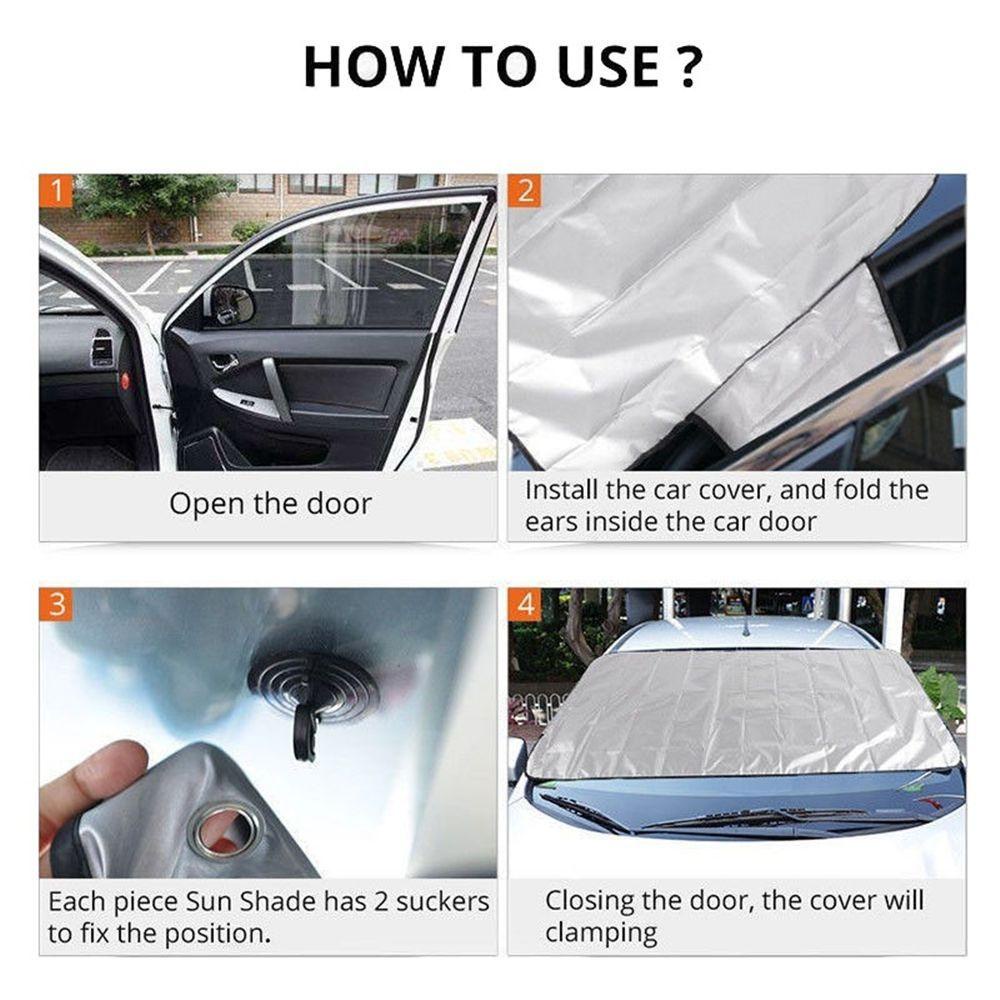 HOW TO USE ?

1

Open the door

2

Install the car cover, and fold the ears inside the car door

3

Each piece Sun Shade has 2 suckers to fix the position.

4

Closing the door, the cover will clamping