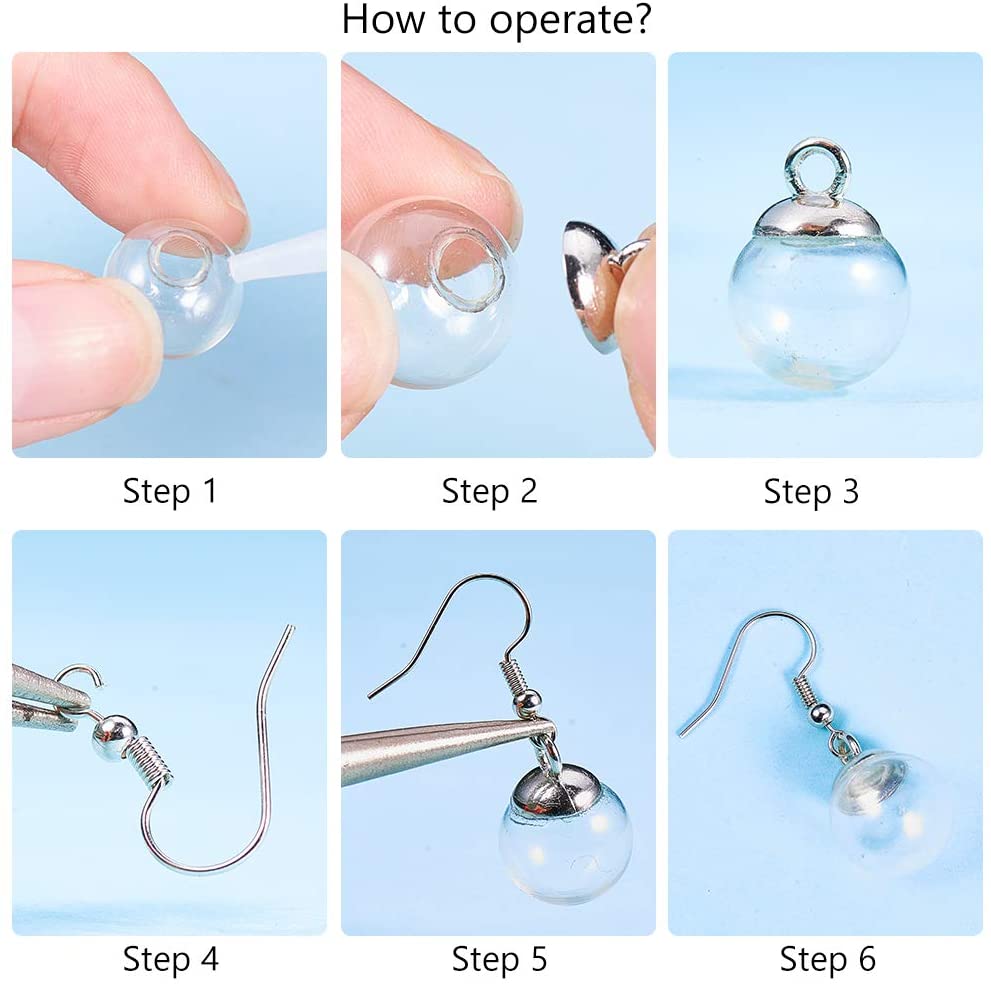 How to operate?

Step 1

Step 2

Step 3

Step 4

Step 5

Step 6