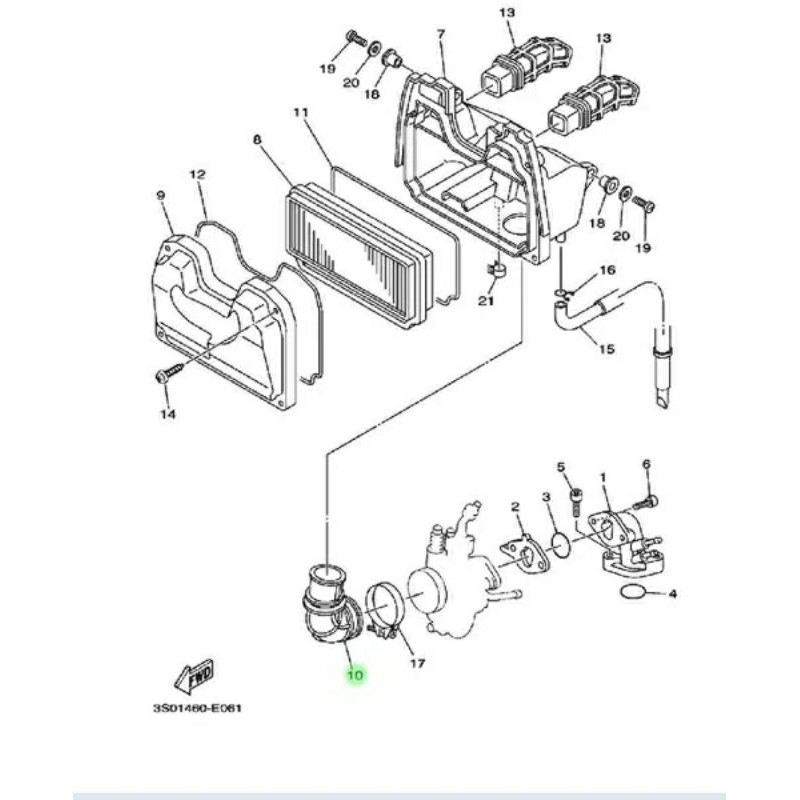 13
13
7
19
20
18
11
8
12
9
18
20
19
16
21
15
14
5
6
1
2
3
4
17
10
FWD
3S01460-E061