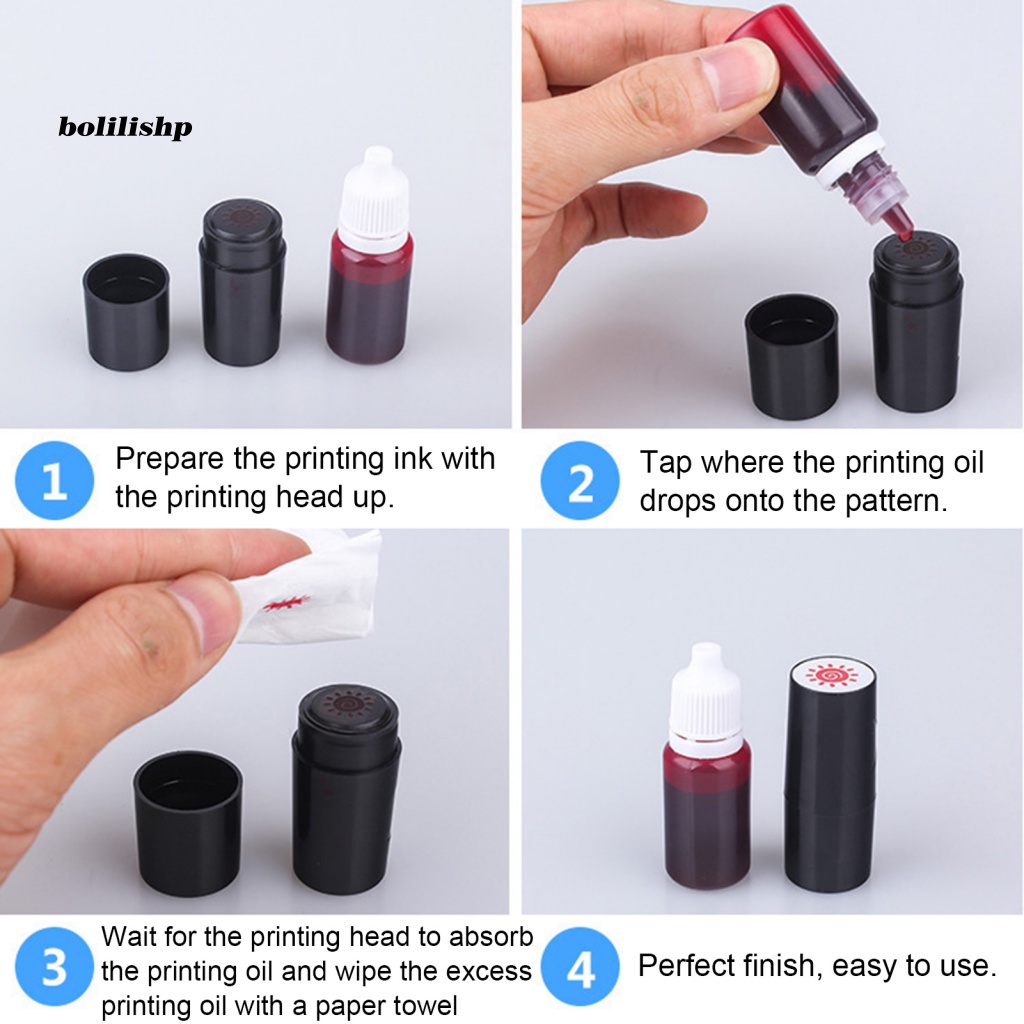 bolilishp

1 Prepare the printing ink with the printing head up.

2 Tap where the printing oil drops onto the pattern.

3 Wait for the printing head to absorb the printing oil and wipe the excess printing oil with a paper towel

4 Perfect finish, easy to use.