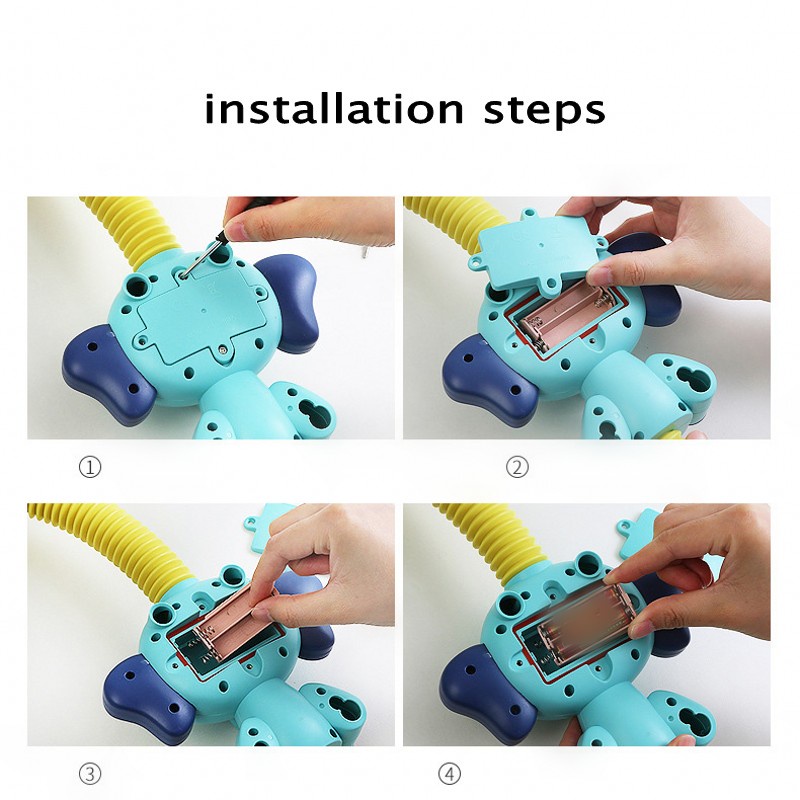 installation steps

①

②

③

④