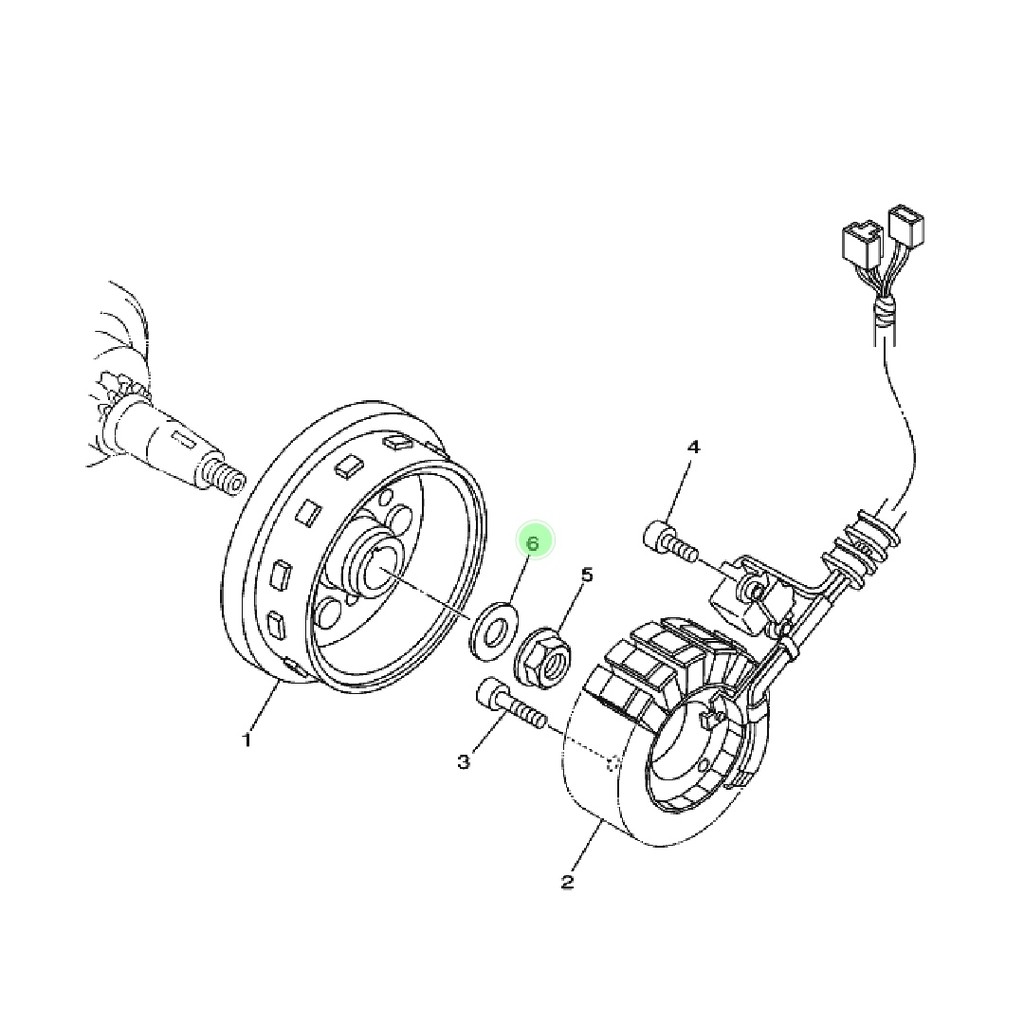 4
6
5
1
3
2