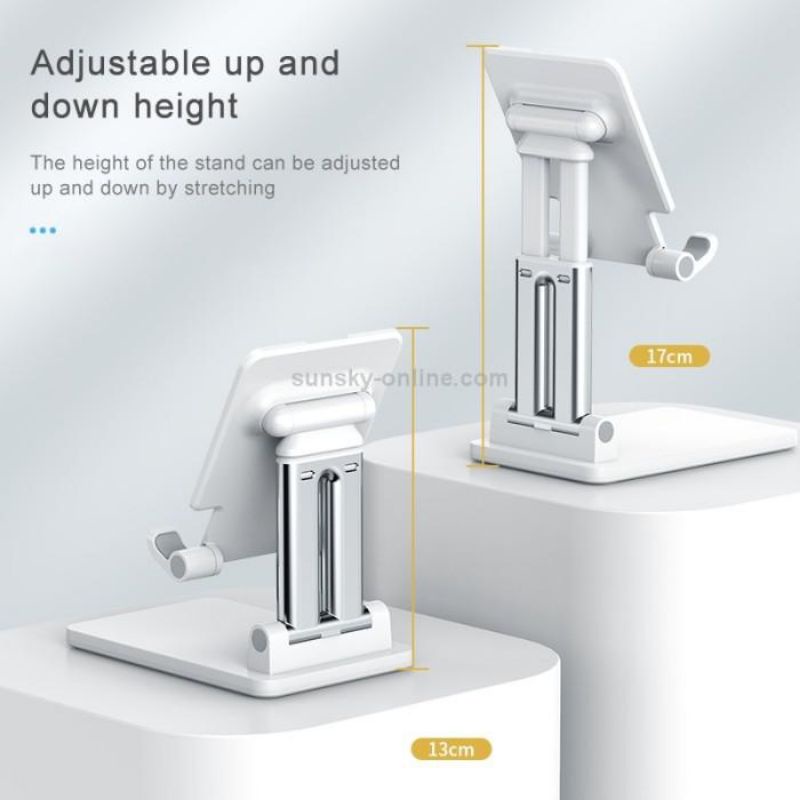 Adjustable up and down height

The height of the stand can be adjusted up and down by stretching

17cm

sunsky-online.com

13cm