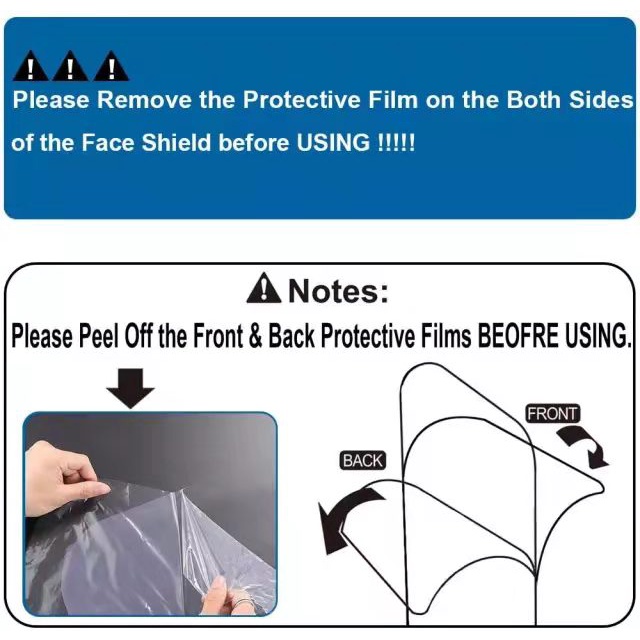 Please Remove the Protective Film on the Both Sides of the Face Shield before USING !!!!!

Notes:

Please Peel Off the Front & Back Protective Films BEOFRE USING.

FRONT

BACK