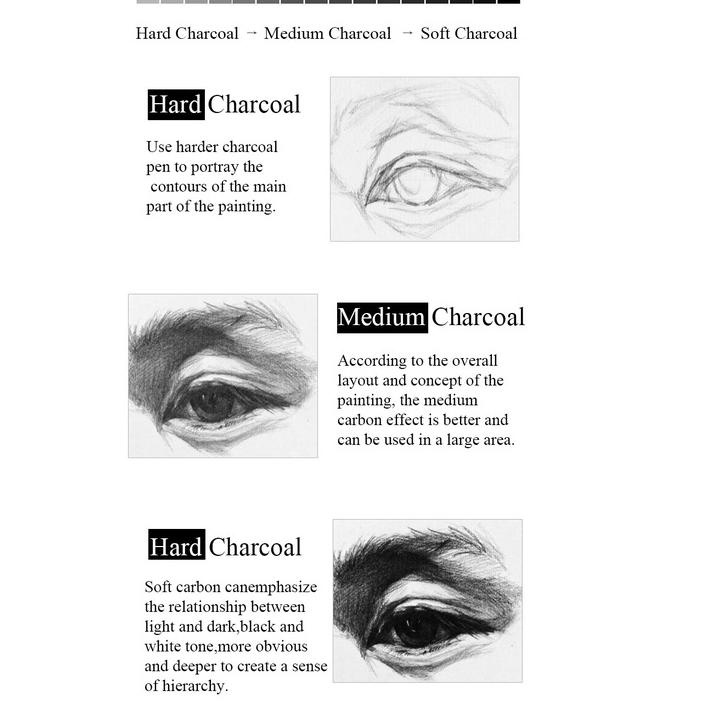 Hard Charcoal → Medium Charcoal → Soft Charcoal

Hard Charcoal

Use harder charcoal pen to portray the contours of the main part of the painting.

Medium Charcoal

According to the overall layout and concept of the painting, the medium carbon effect is better and can be used in a large area.

Hard Charcoal

Soft carbon canemphasize the relationship between light and dark,black and white tone,more obvious and deeper to create a sense of hierarchy.