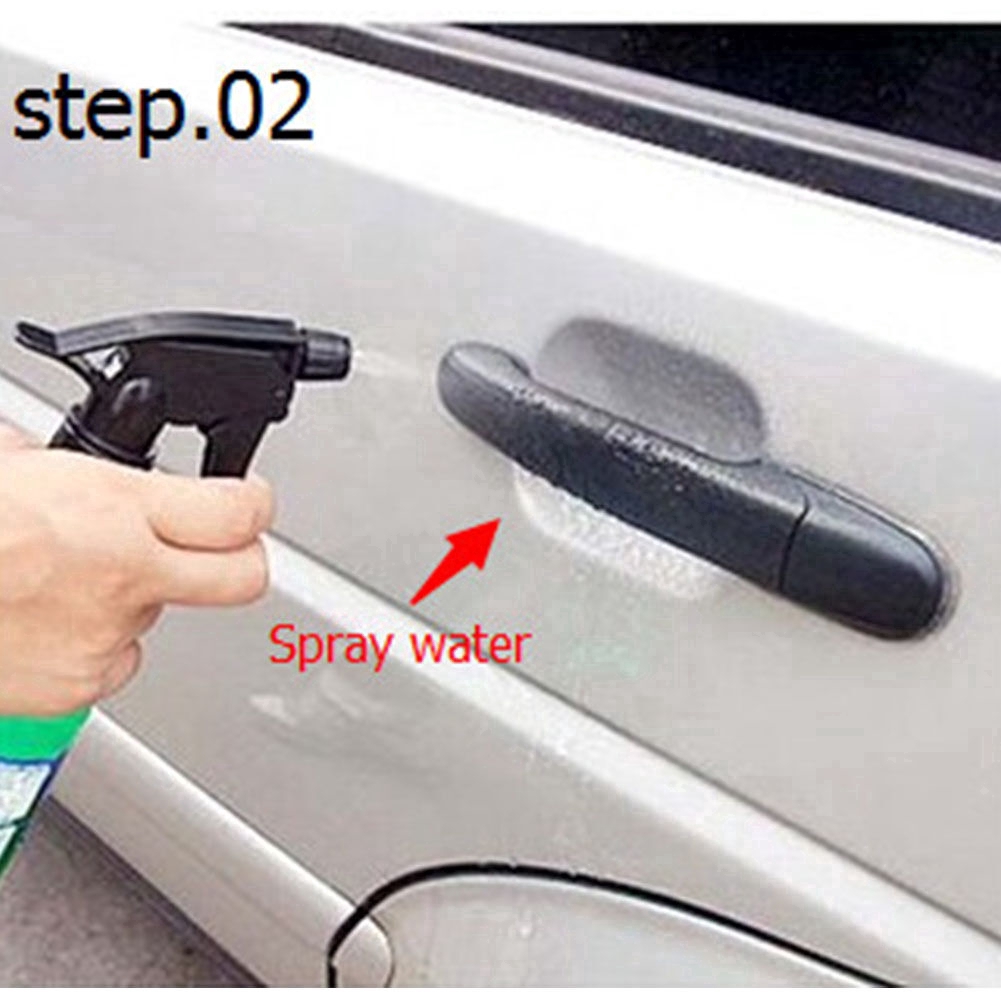 step.02

Spray water