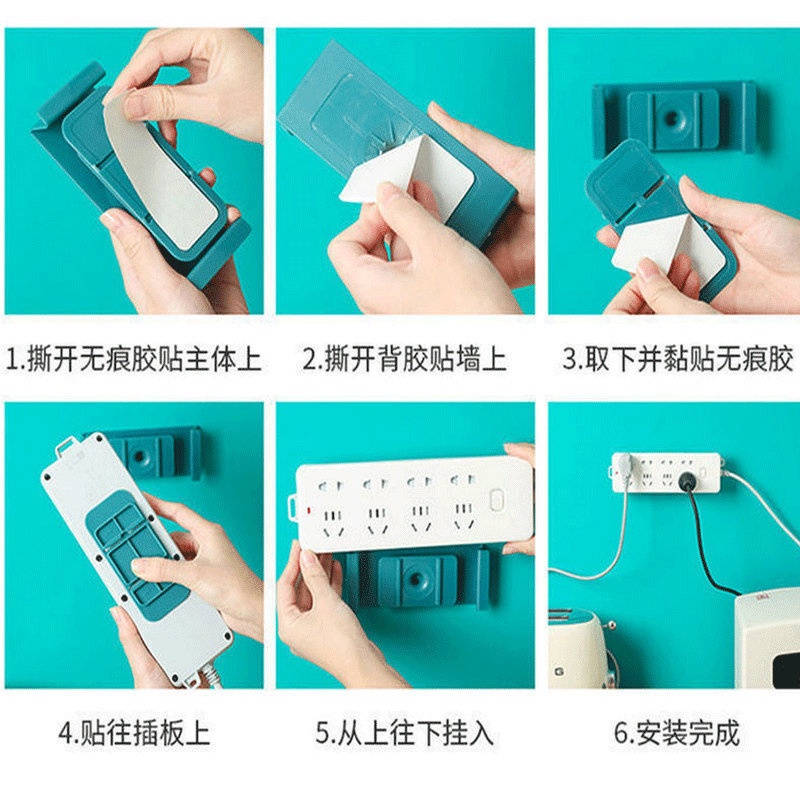 1.撕开无痕胶贴主体上

2.撕开背胶贴墙上

3.取下并黏贴无痕胶

4.贴往插板上

5.从上往下挂入

6.安装完成