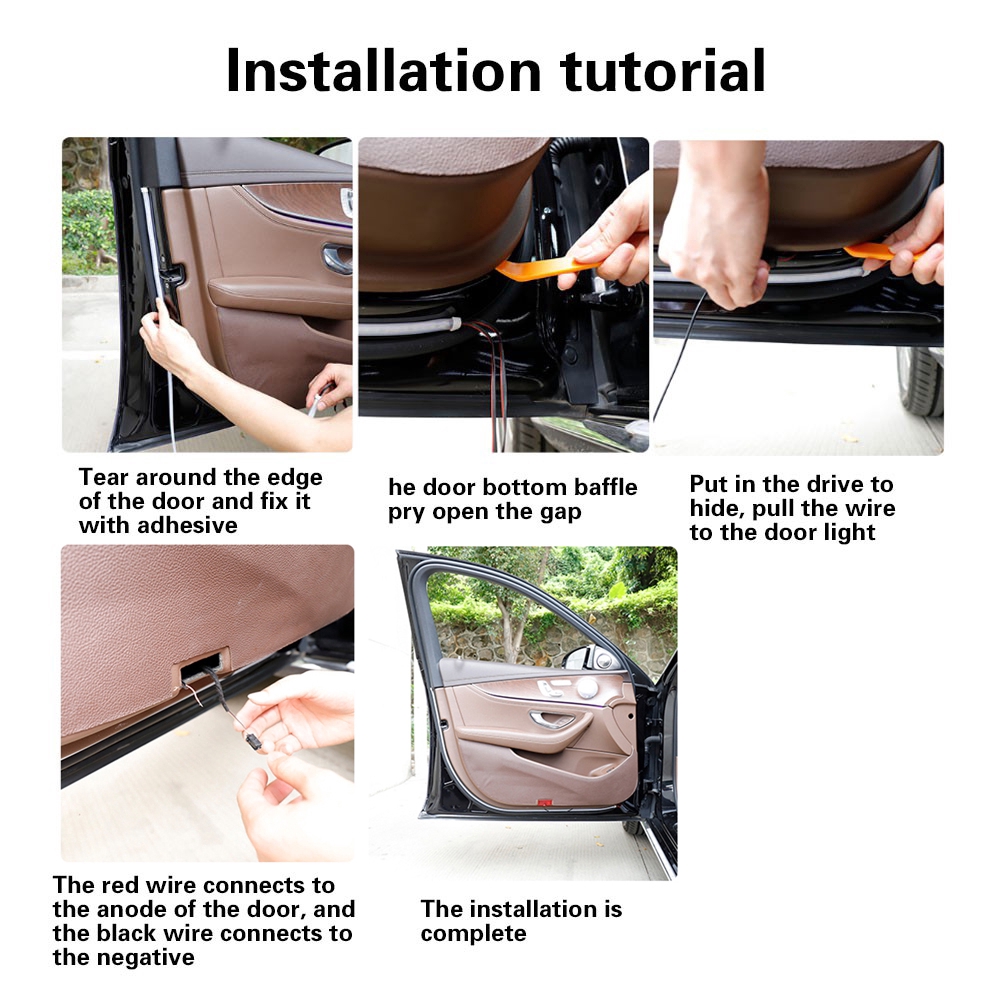 Installation tutorial

Tear around the edge of the door and fix it with adhesive

he door bottom baffle pry open the gap

Put in the drive to hide, pull the wire to the door light

The red wire connects to the anode of the door, and the black wire connects to the negative

The installation is complete