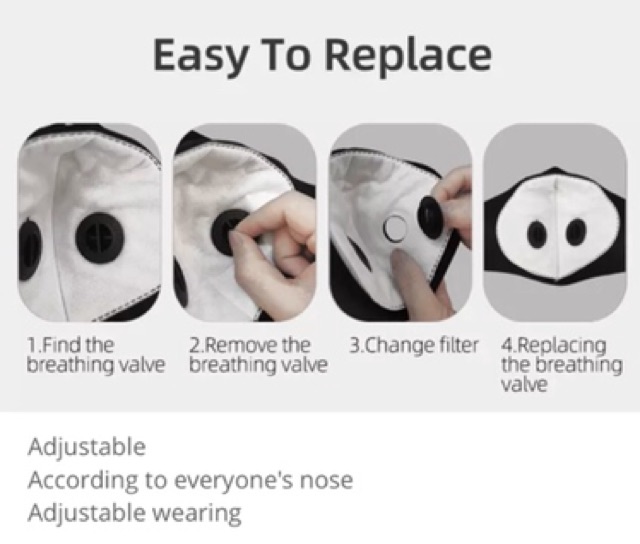 Easy To Replace

1.Find the breathing valve

2.Remove the breathing valve

3.Change filter

4.Replacing the breathing valve

Adjustable
According to everyone's nose
Adjustable wearing