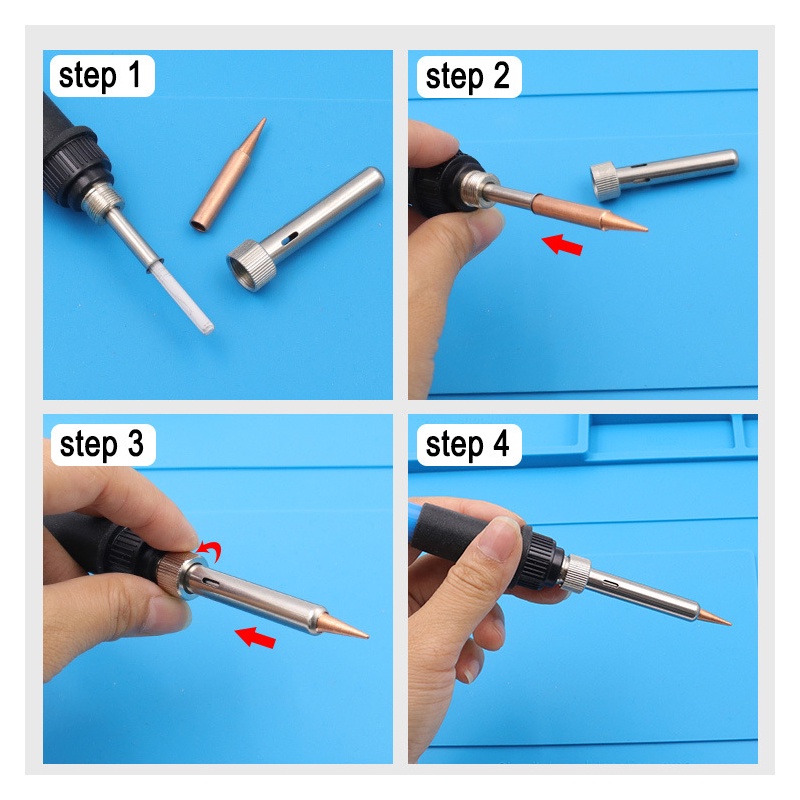 step 1

step 2

step 3

step 4