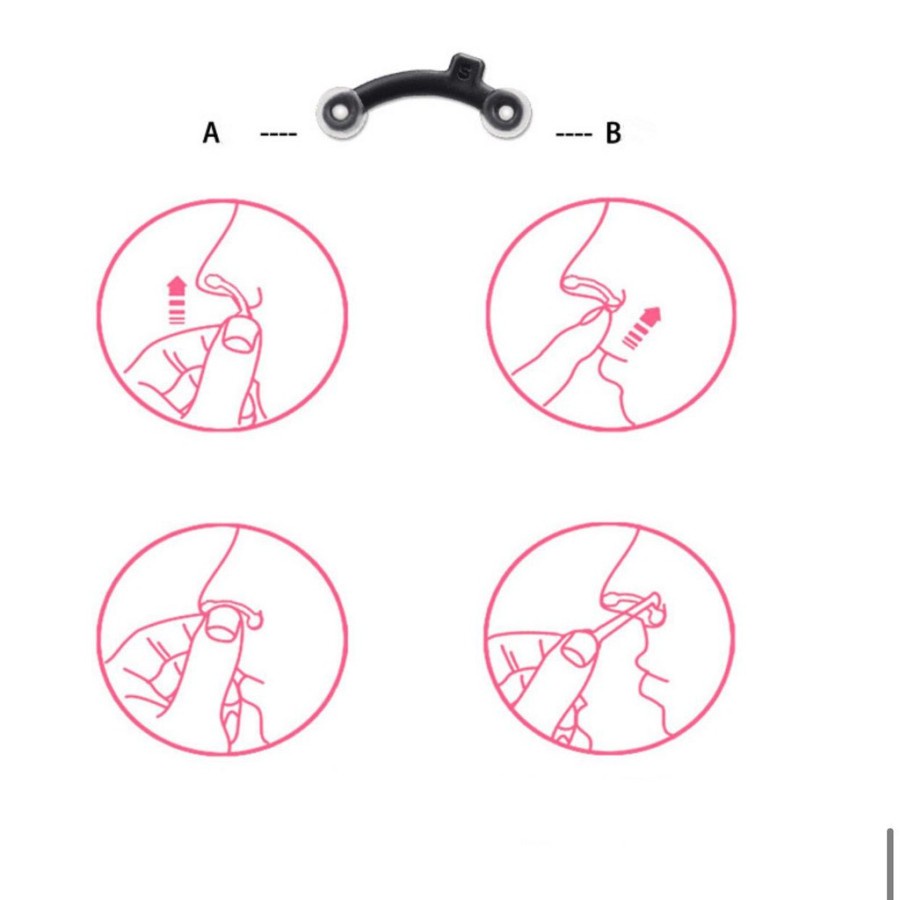 A ---- ---- B