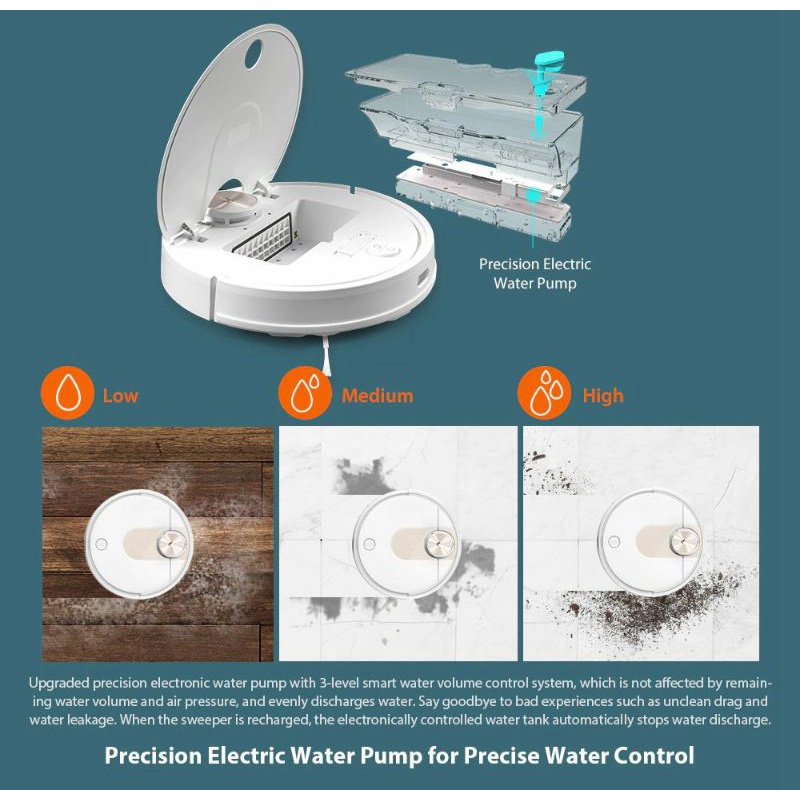 Precision Electric Water Pump

Low

Medium

High

Upgraded precision electronic water pump with 3-level smart water volume control system, which is not affected by remaining water volume and air pressure, and evenly discharges water. Say goodbye to bad experiences such as unclean drag and water leakage. When the sweeper is recharged, the electronically controlled water tank automatically stops water discharge.

Precision Electric Water Pump for Precise Water Control