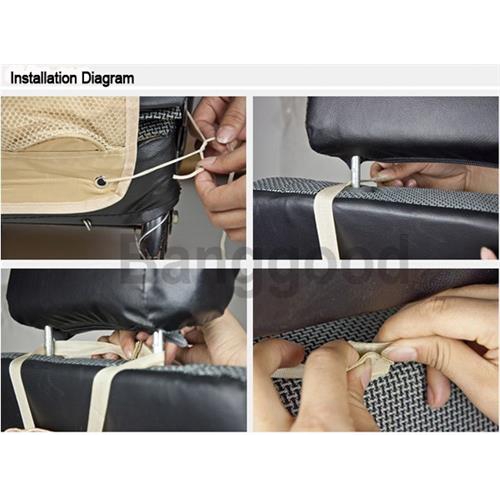 Installation Diagram

Banggood