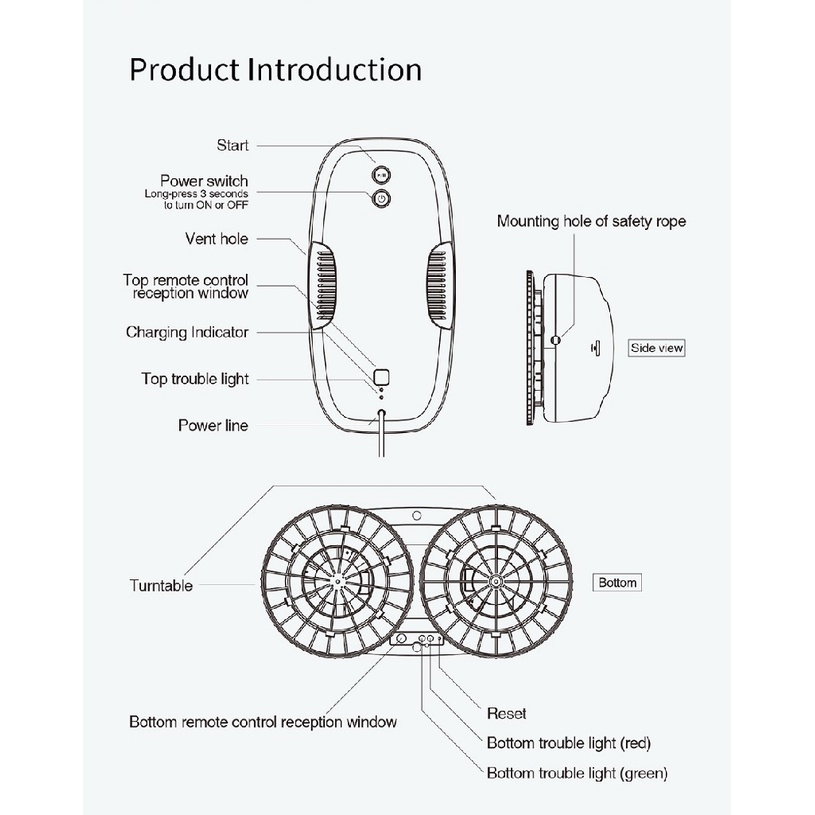 Product Introduction

Start

Power switch
Long-press 3 seconds to turn ON or OFF

Vent hole

Top remote control reception window

Charging Indicator

Top trouble light

Power line

Mounting hole of safety rope

Side view

Turntable

Bottom

Bottom remote control reception window

Reset

Bottom trouble light (red)

Bottom trouble light (green)