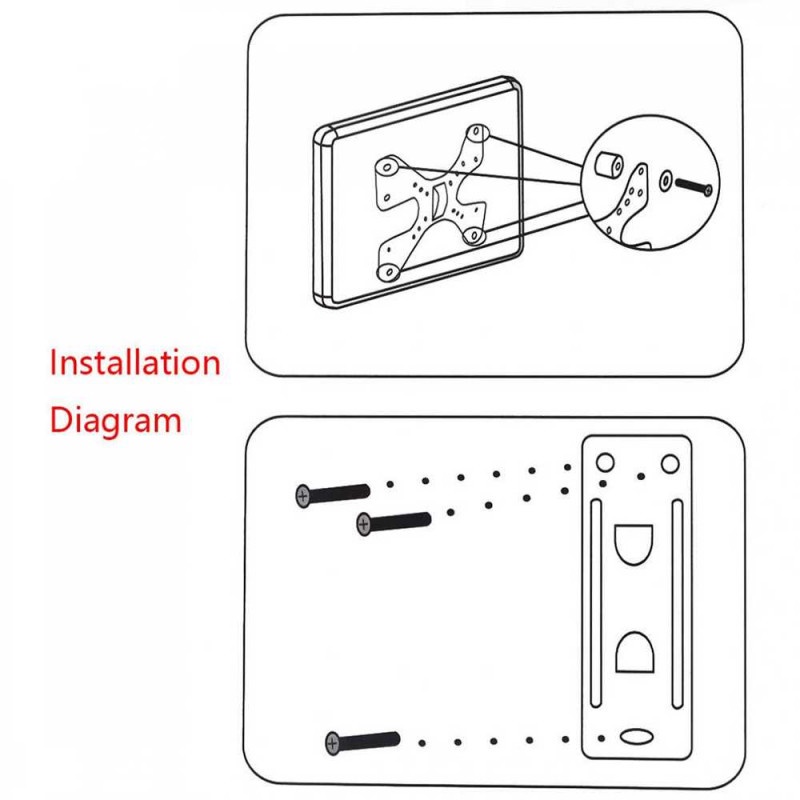 Installation
Diagram